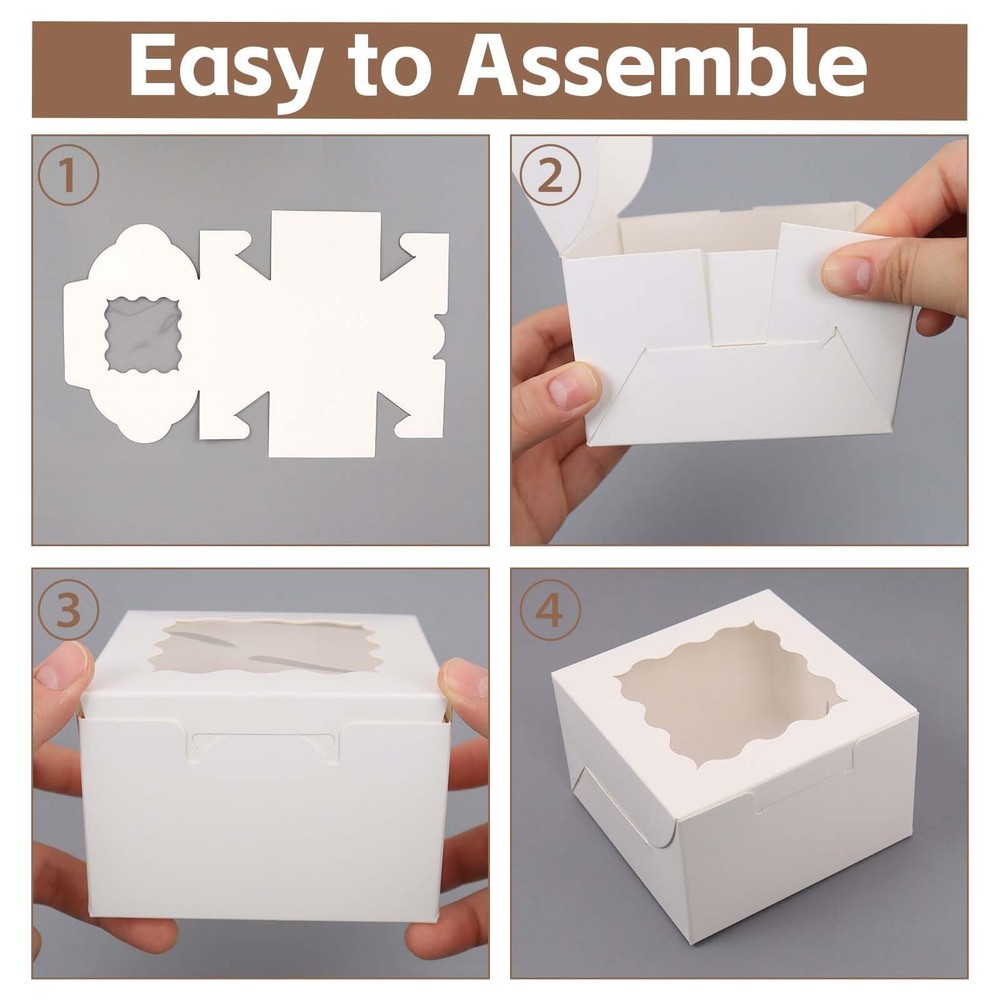 Easy to Assemble

1

2

3

4