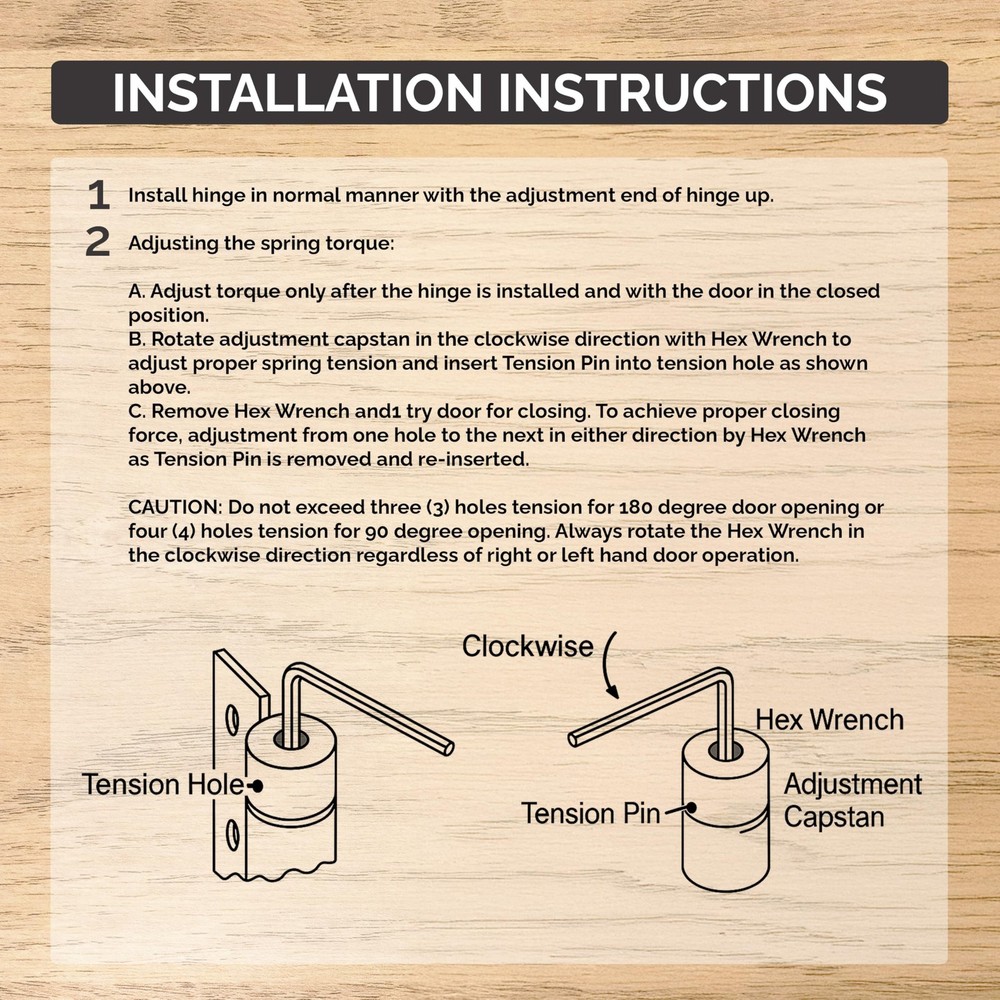 INSTALLATION INSTRUCTIONS

1 Install hinge in normal manner with the adjustment end of hinge up.

2 Adjusting the spring torque:

A. Adjust torque only after the hinge is installed and with the door in the closed position.
B. Rotate adjustment capstan in the clockwise direction with Hex Wrench to adjust proper spring tension and insert Tension Pin into tension hole as shown above.
C. Remove Hex Wrench and1 try door for closing. To achieve proper closing force, adjustment from one hole to the next in either direction by Hex Wrench as Tension Pin is removed and re-inserted.

CAUTION: Do not exceed three (3) holes tension for 180 degree door opening or four (4) holes tension for 90 degree opening. Always rotate the Hex Wrench in the clockwise direction regardless of right or left hand door operation.

Tension Hole

Clockwise

Hex Wrench

Tension Pin

Adjustment Capstan