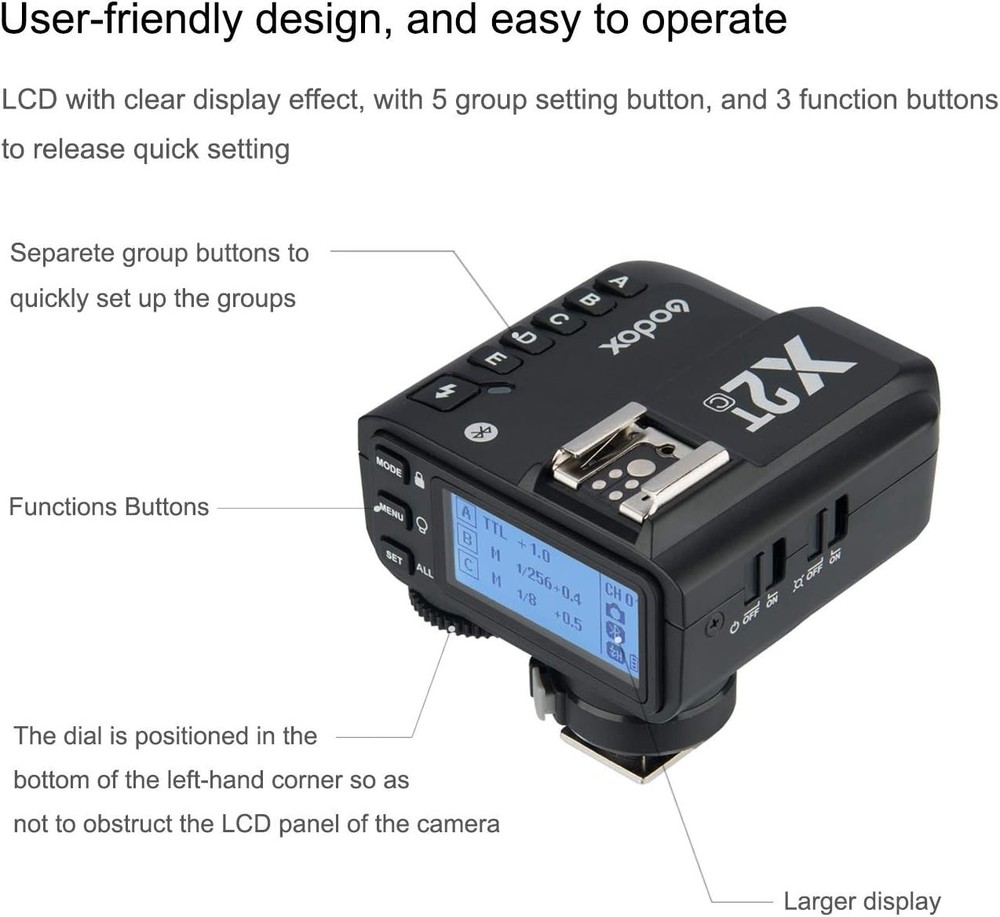 User-friendly design, and easy to operate

LCD with clear display effect, with 5 group setting button, and 3 function buttons to release quick setting

Separete group buttons to quickly set up the groups

Functions Buttons

The dial is positioned in the bottom of the left-hand corner so as not to obstruct the LCD panel of the camera

Larger display

A
B
C
D
E
Godox
X2T C
MODE
MENU
SET
ALL
A TTL +1.0
B M 1/256+0.4
C M 1/8 +0.5
CH 0
OFF ON
OFF ON