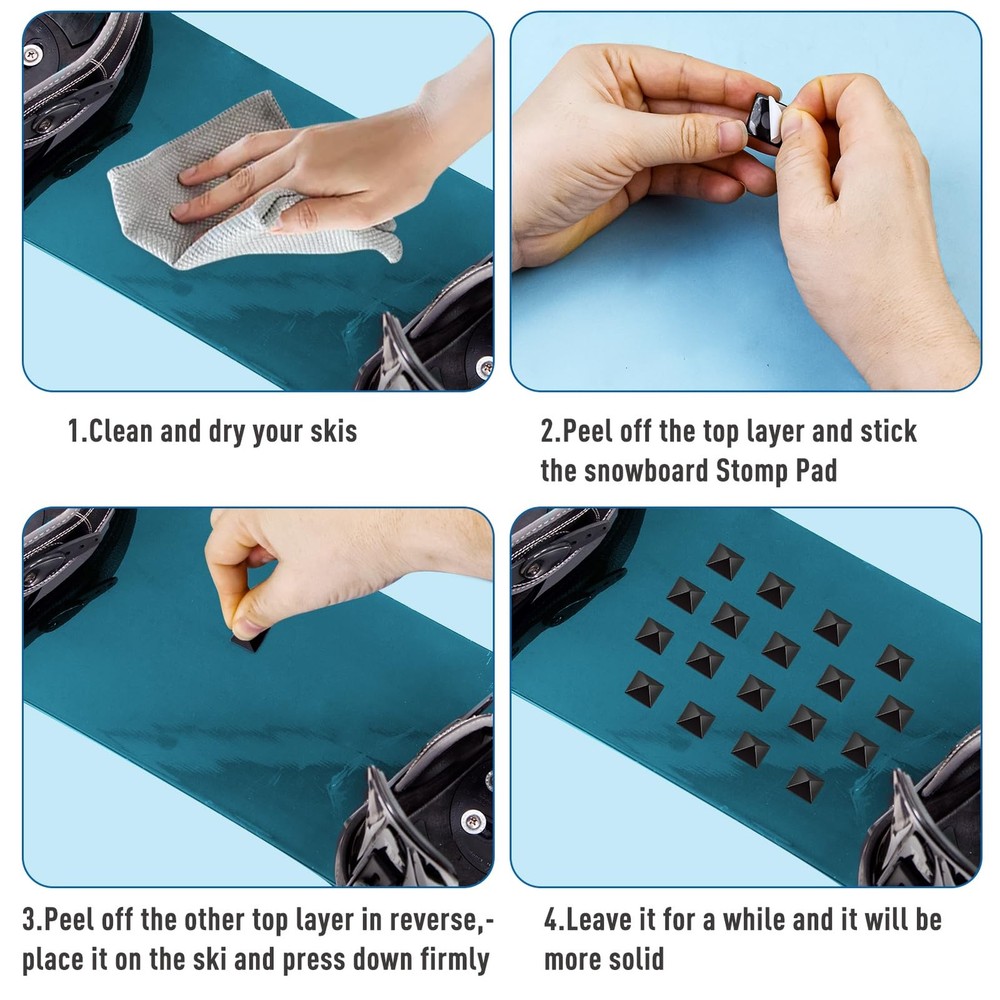 1.Clean and dry your skis

2.Peel off the top layer and stick the snowboard Stomp Pad

3.Peel off the other top layer in reverse,-place it on the ski and press down firmly

4.Leave it for a while and it will be more solid