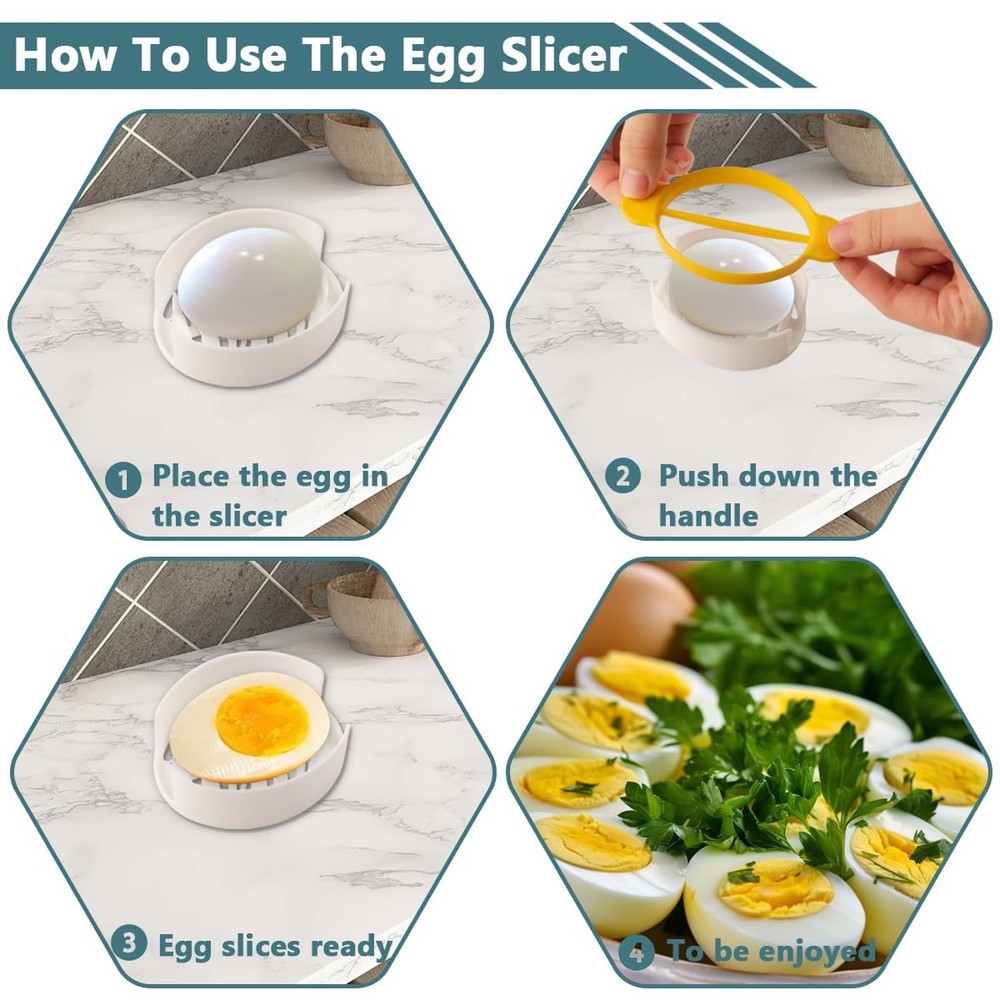 How To Use The Egg Slicer

1 Place the egg in the slicer

2 Push down the handle

3 Egg slices ready

4 To be enjoyed