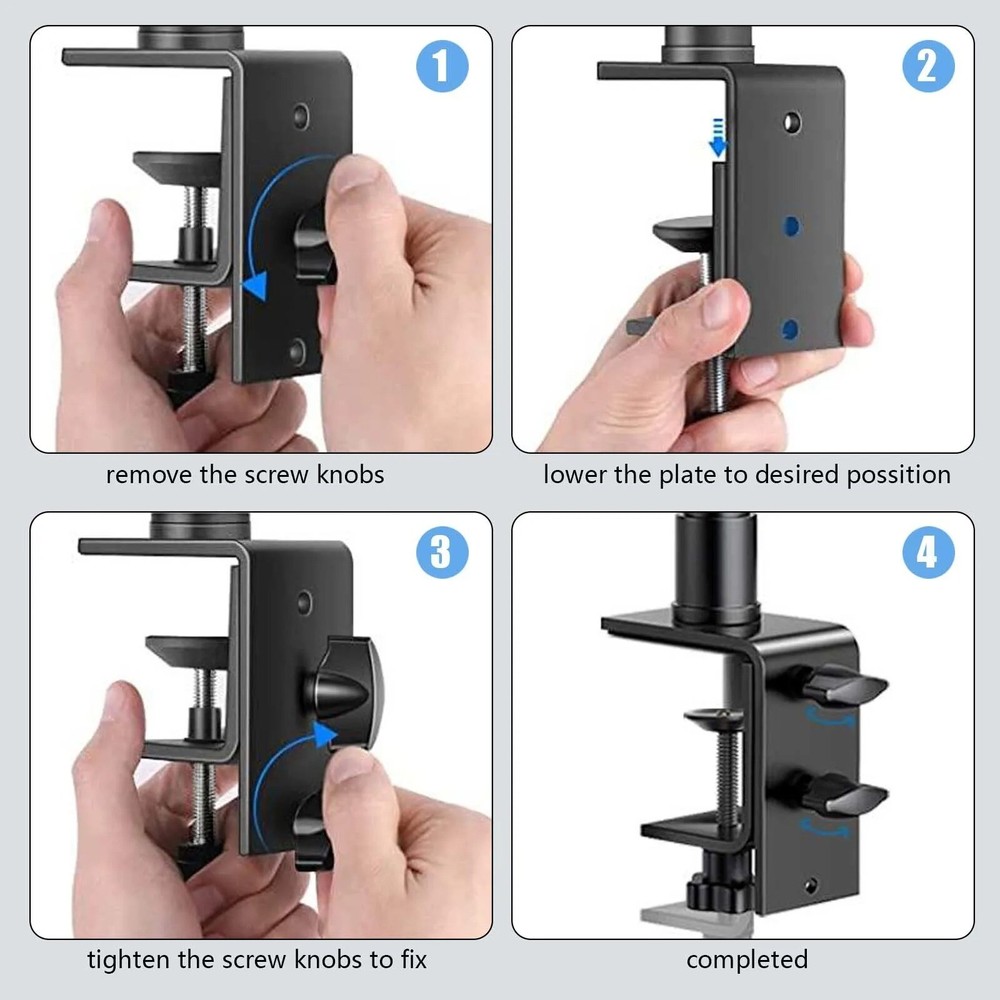 1

remove the screw knobs

2

lower the plate to desired possition

3

tighten the screw knobs to fix

4

completed