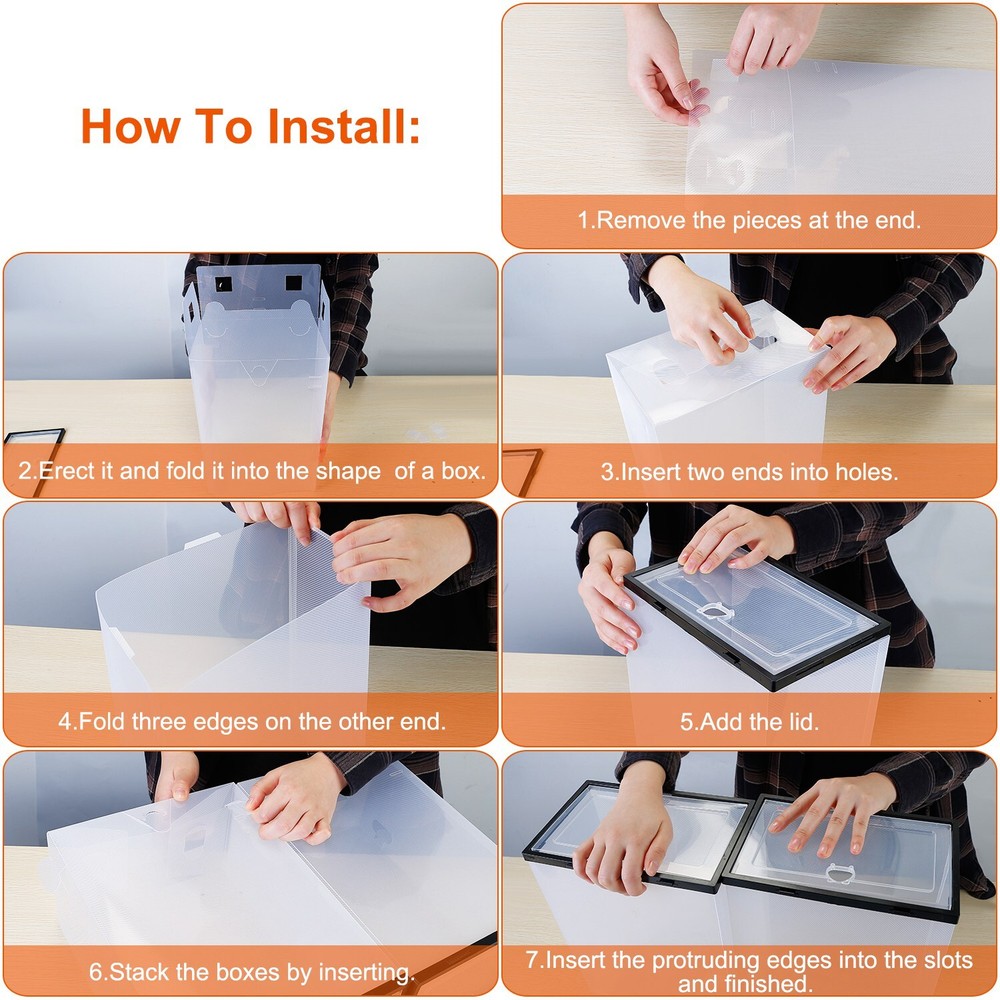 How To Install:

1.Remove the pieces at the end.

2.Erect it and fold it into the shape of a box.

3.Insert two ends into holes.

4.Fold three edges on the other end.

5.Add the lid.

6.Stack the boxes by inserting.

7.Insert the protruding edges into the slots and finished.