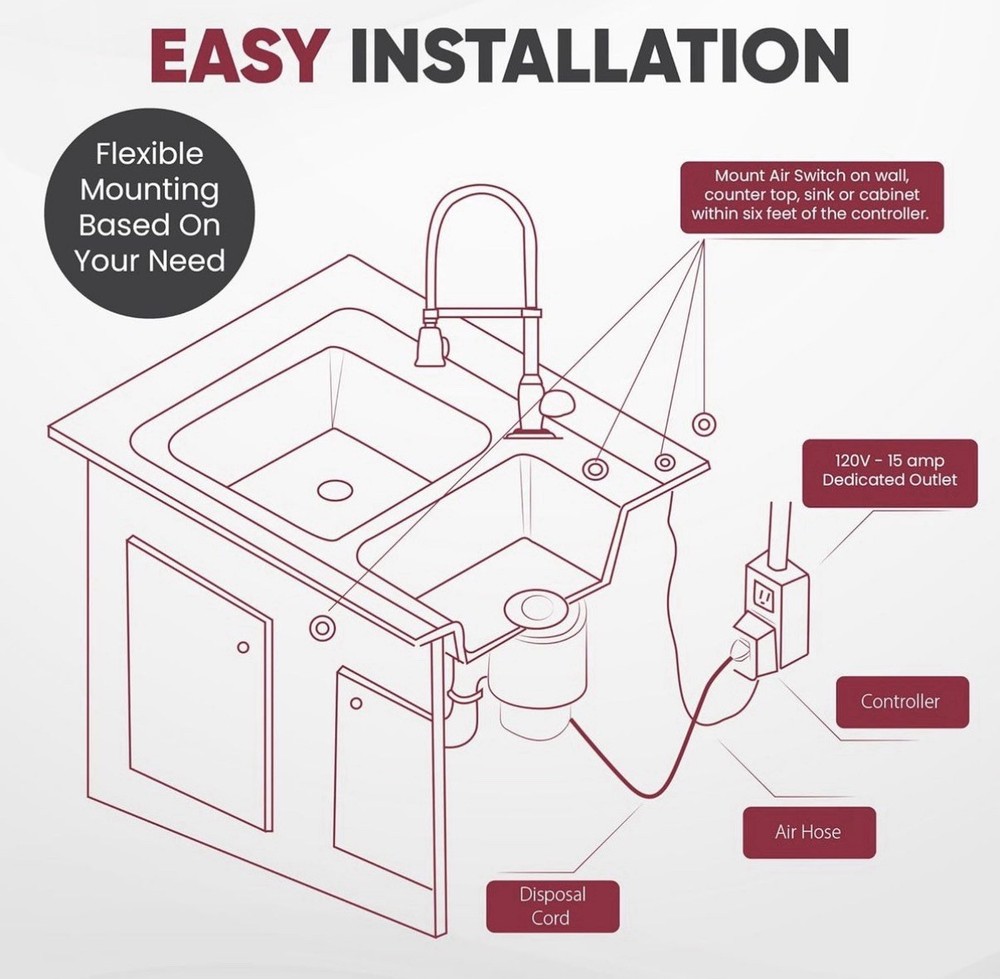 EASY INSTALLATION

Flexible Mounting Based On Your Need

Mount Air Switch on wall, counter top, sink or cabinet within six feet of the controller.

120V - 15 amp Dedicated Outlet

Controller

Air Hose

Disposal Cord