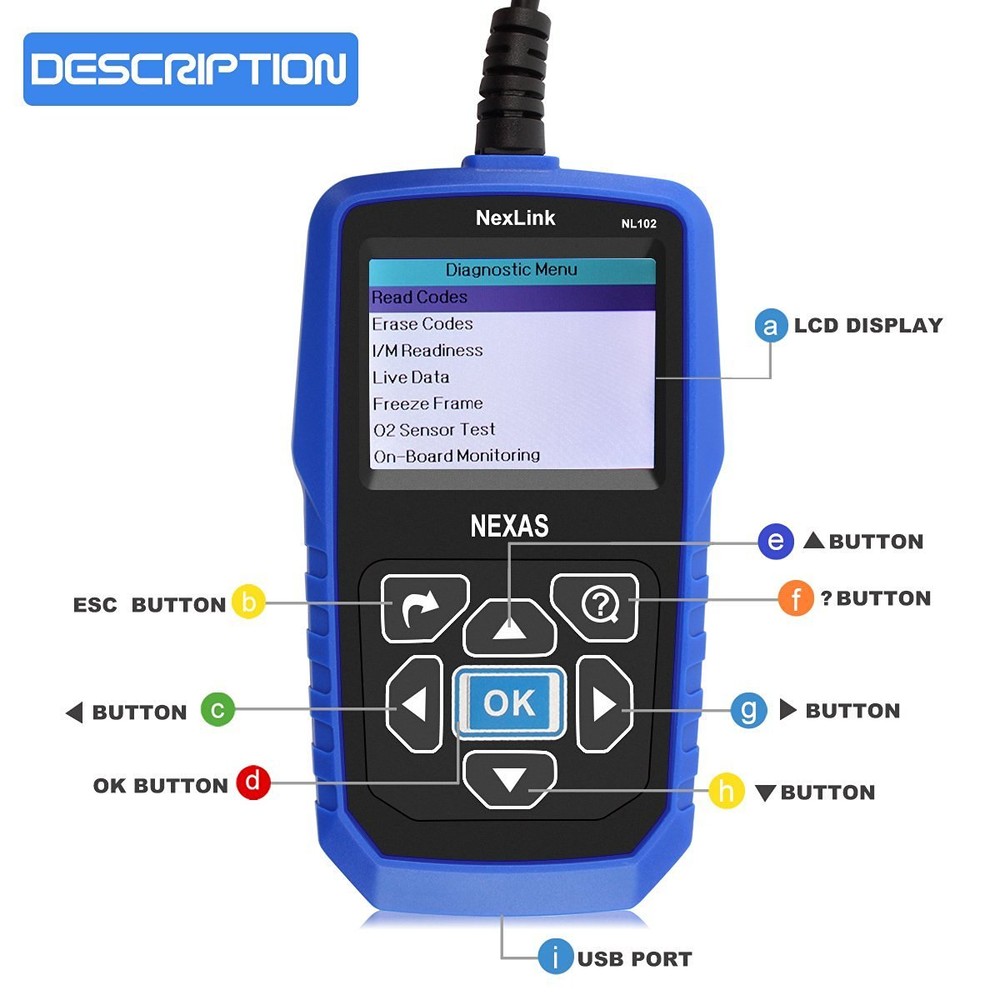 DESCRIPTION

NexLink NL102

Diagnostic Menu
Read Codes
Erase Codes
I/M Readiness
Live Data
Freeze Frame
O2 Sensor Test
On-Board Monitoring

a LCD DISPLAY

NEXAS

e ▲ BUTTON

ESC BUTTON b

f ? BUTTON

◀ BUTTON c

OK

g ▶ BUTTON

OK BUTTON d

h ▼ BUTTON

i USB PORT