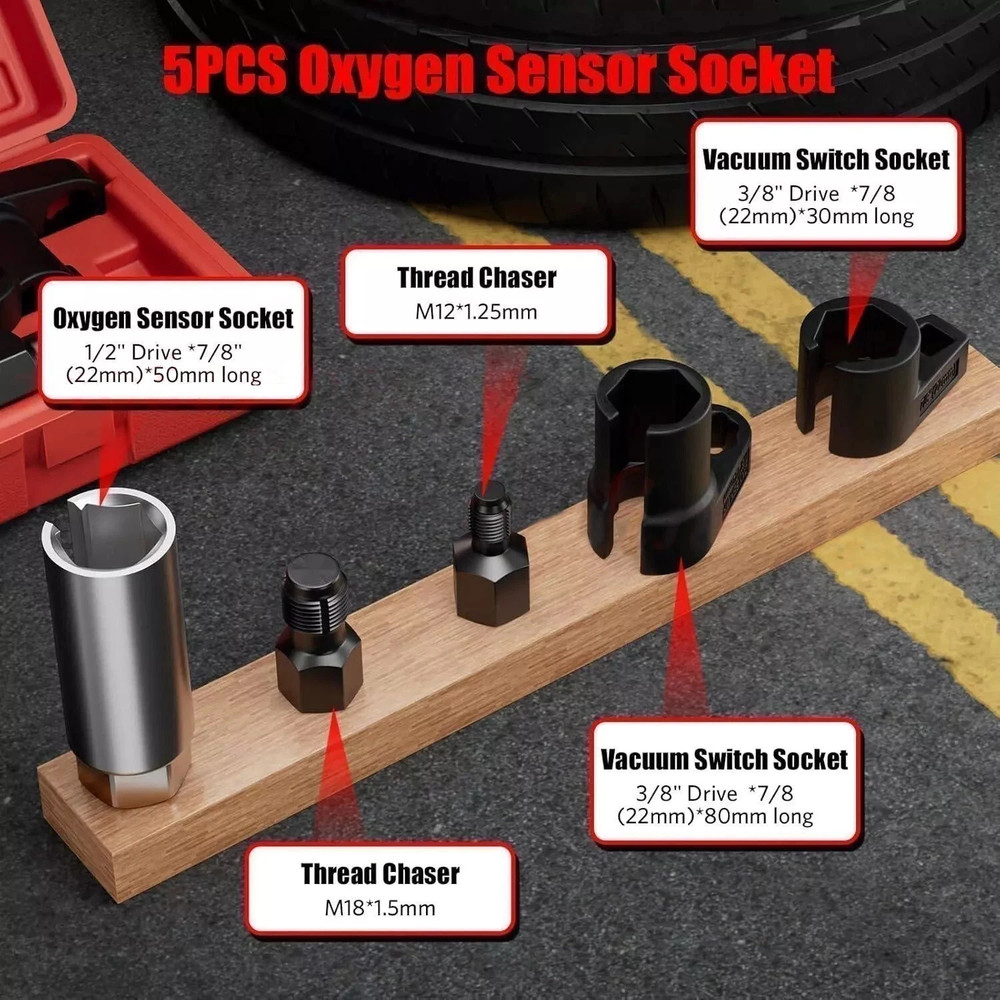 5PCS Oxygen Sensor Socket

Vacuum Switch Socket
3/8" Drive *7/8 (22mm)*30mm long

Thread Chaser
M12*1.25mm

Oxygen Sensor Socket
1/2" Drive *7/8" (22mm)*50mm long

Vacuum Switch Socket
3/8" Drive *7/8 (22mm)*80mm long

Thread Chaser
M18*1.5mm