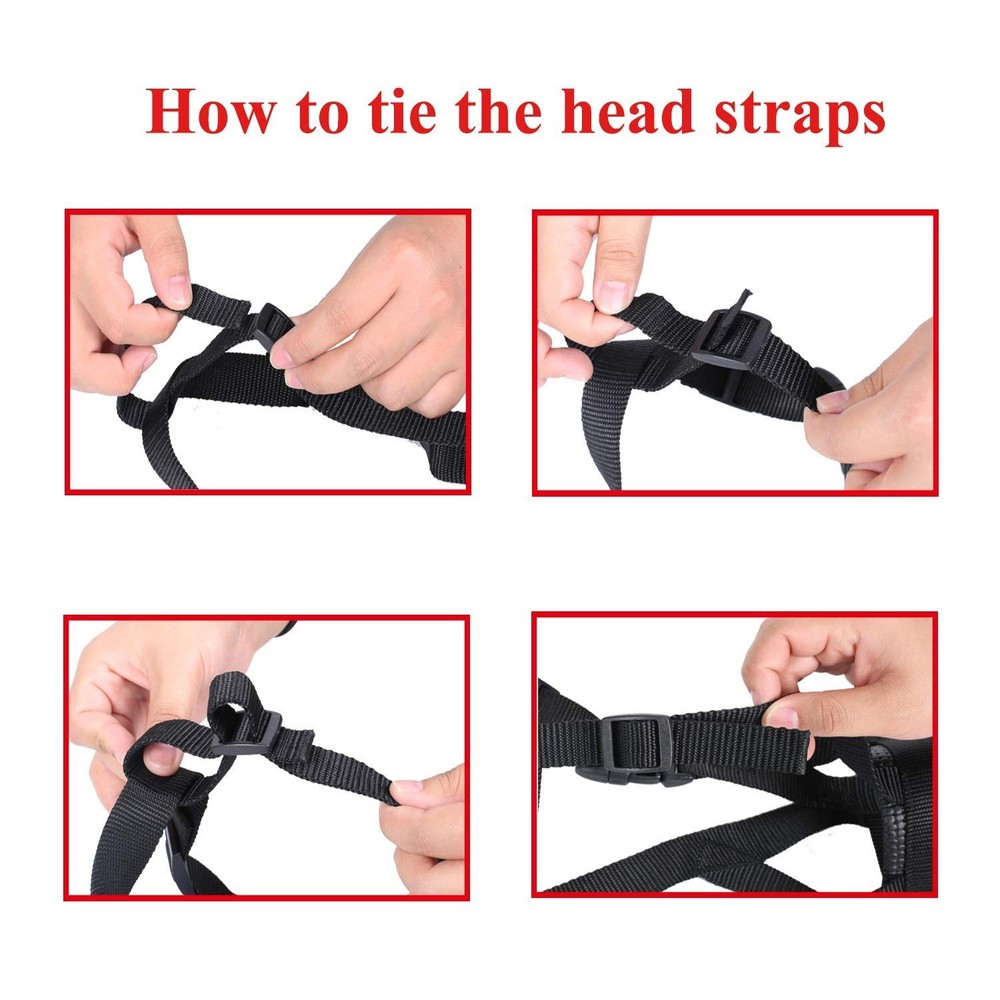 How to tie the head straps