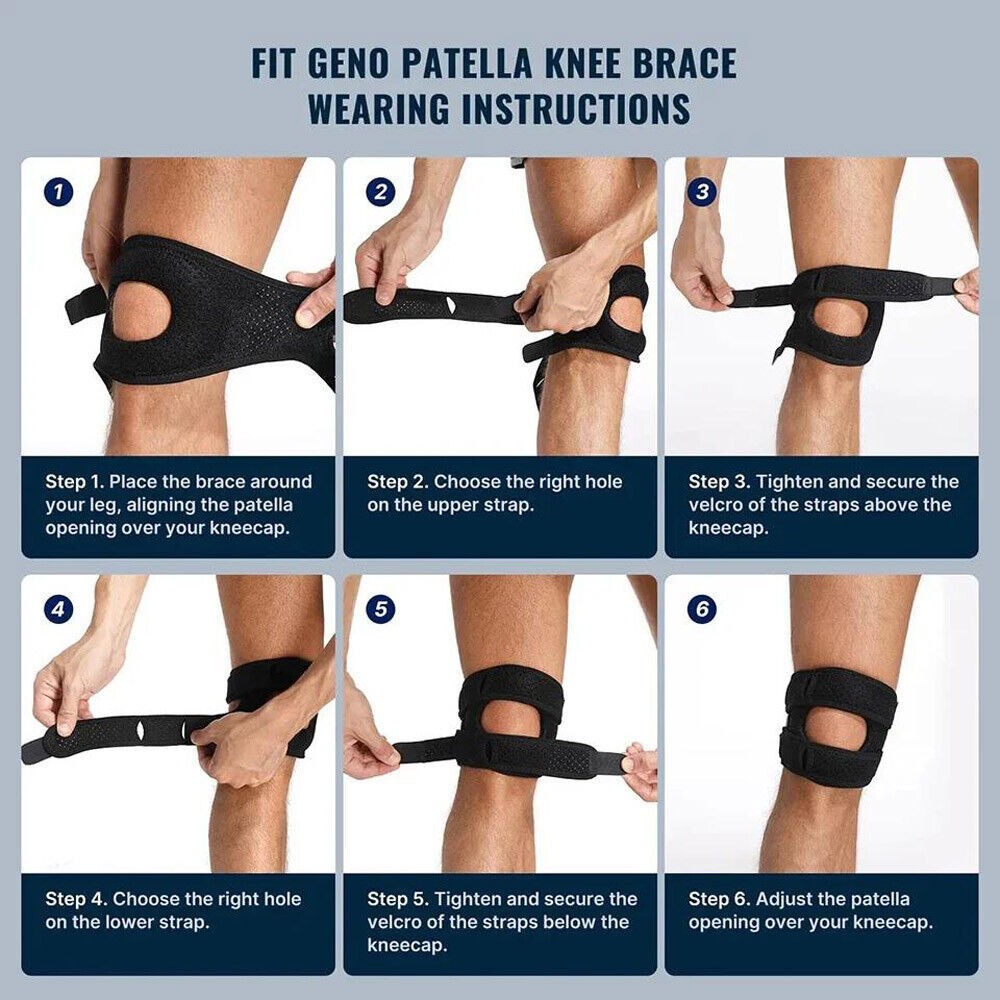 FIT GENO PATELLA KNEE BRACE WEARING INSTRUCTIONS

1

Step 1. Place the brace around your leg, aligning the patella opening over your kneecap.

2

Step 2. Choose the right hole on the upper strap.

3

Step 3. Tighten and secure the velcro of the straps above the kneecap.

4

Step 4. Choose the right hole on the lower strap.

5

Step 5. Tighten and secure the velcro of the straps below the kneecap.

6

Step 6. Adjust the patella opening over your kneecap.