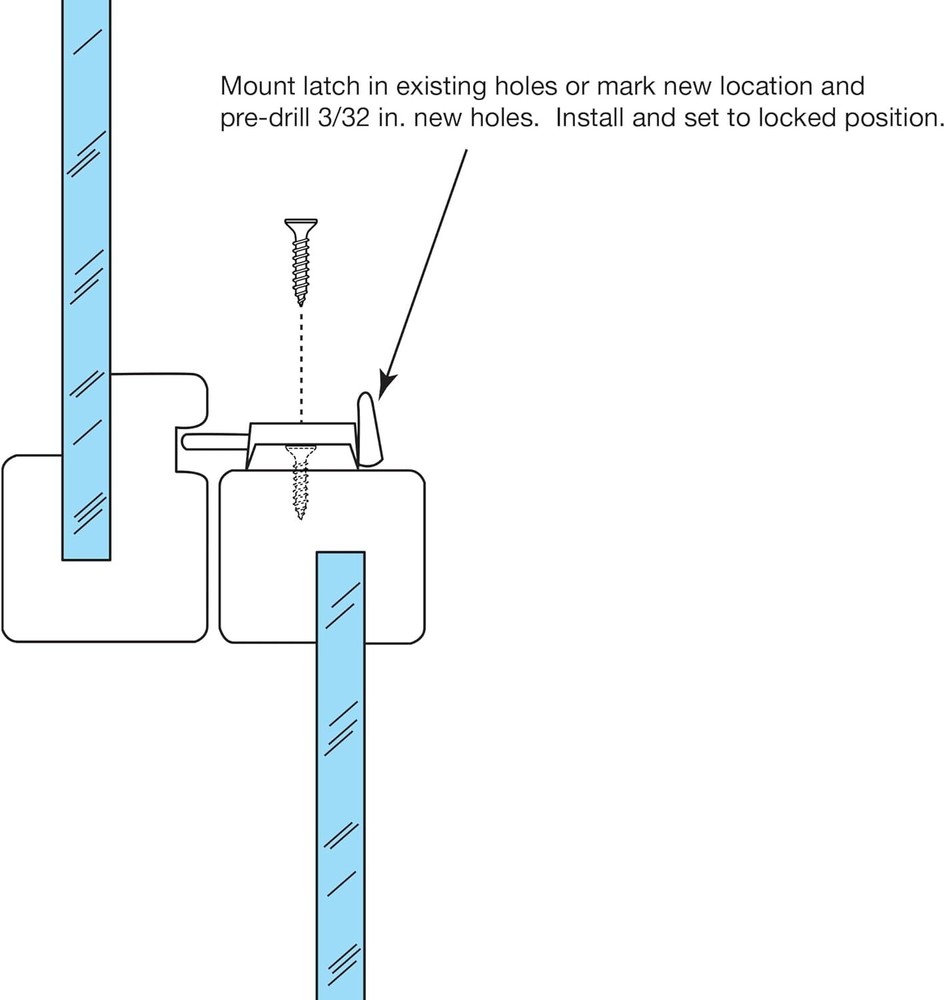 Mount latch in existing holes or mark new location and pre-drill 3/32 in. new holes. Install and set to locked position.