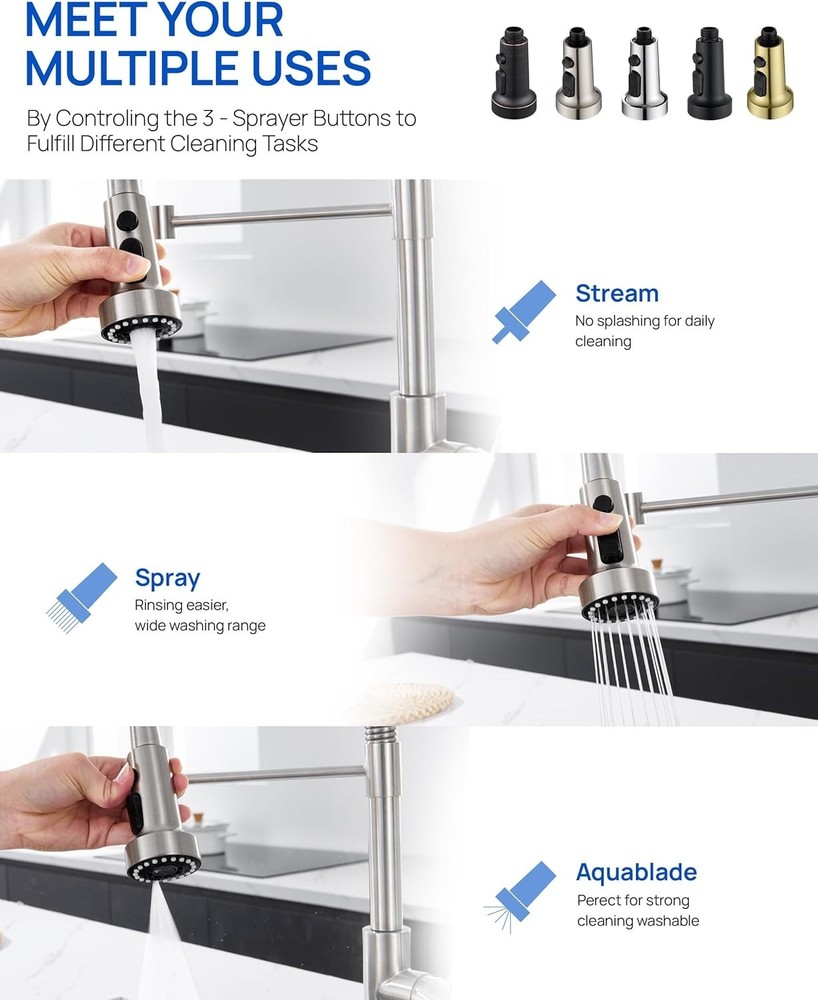 MEET YOUR MULTIPLE USES

By Controling the 3 - Sprayer Buttons to Fulfill Different Cleaning Tasks

Stream
No splashing for daily cleaning

Spray
Rinsing easier, wide washing range

Aquablade
Perect for strong cleaning washable