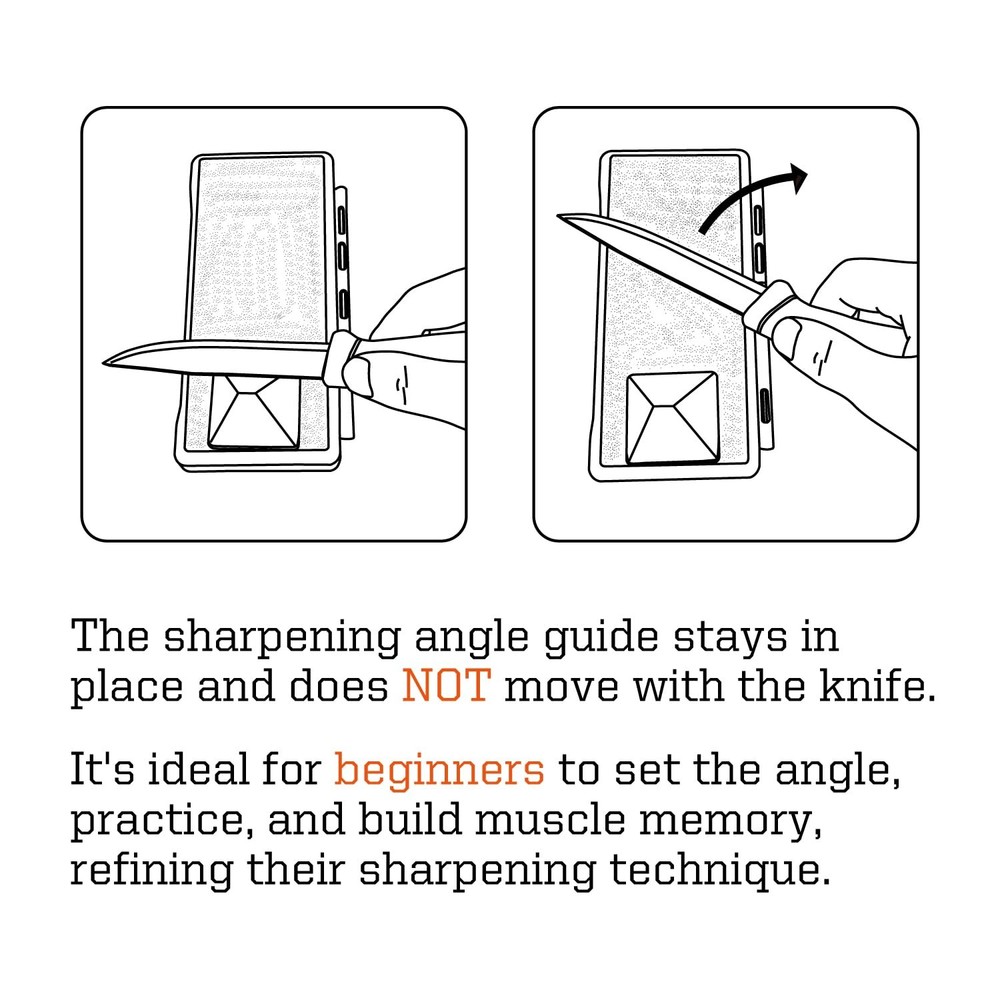 The sharpening angle guide stays in place and does NOT move with the knife.

It's ideal for beginners to set the angle, practice, and build muscle memory, refining their sharpening technique.