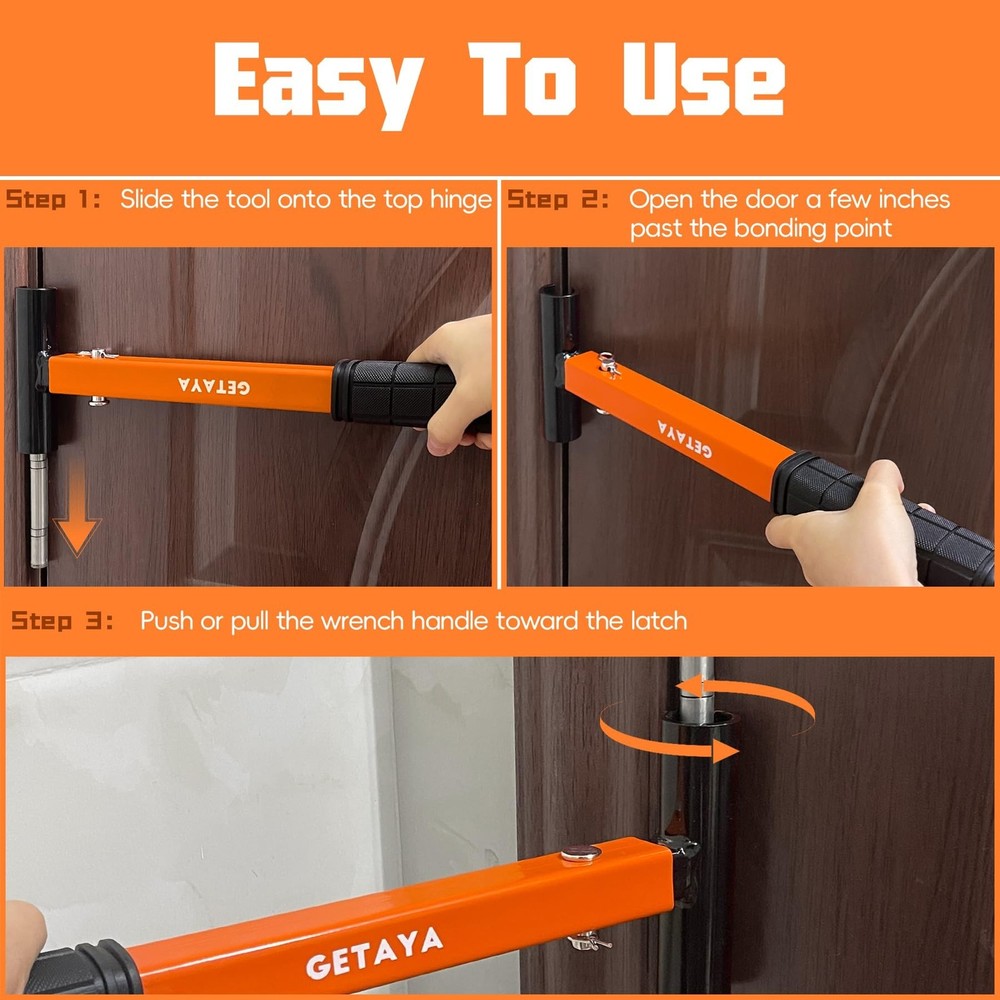 Easy To Use

Step 1: Slide the tool onto the top hinge

GETAYA

Step 2: Open the door a few inches past the bonding point

GETAYA

Step 3: Push or pull the wrench handle toward the latch

GETAYA