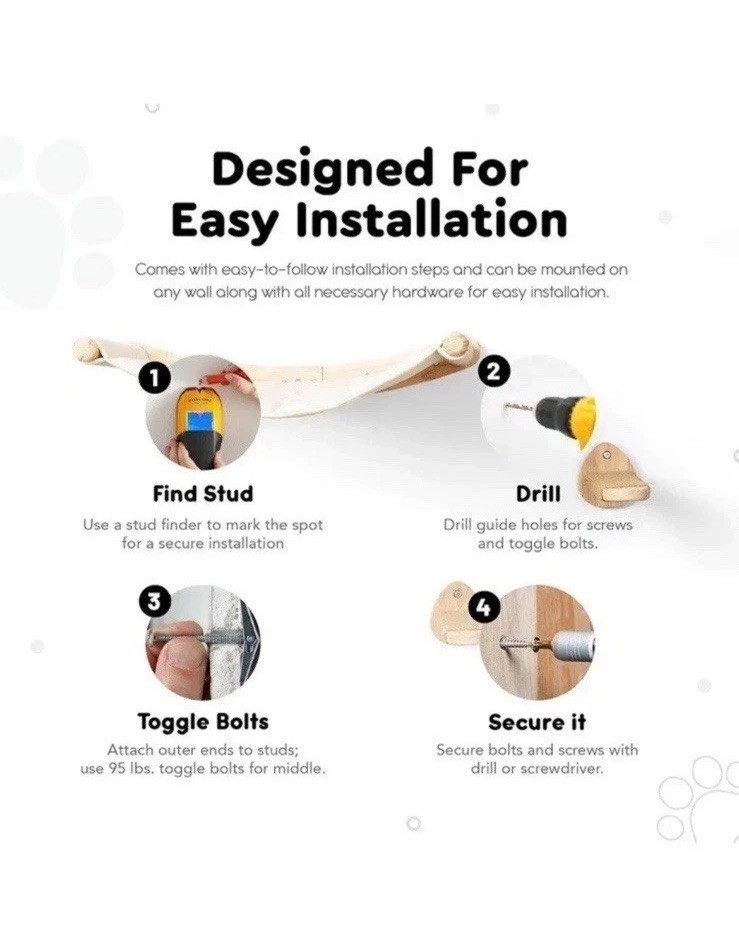 Designed For Easy Installation

Comes with easy-to-follow installation steps and can be mounted on any wall along with all necessary hardware for easy installation.

1

Find Stud

Use a stud finder to mark the spot for a secure installation

2

Drill

Drill guide holes for screws and toggle bolts.

3

Toggle Bolts

Attach outer ends to studs; use 95 lbs. toggle bolts for middle.

4

Secure it

Secure bolts and screws with drill or screwdriver.