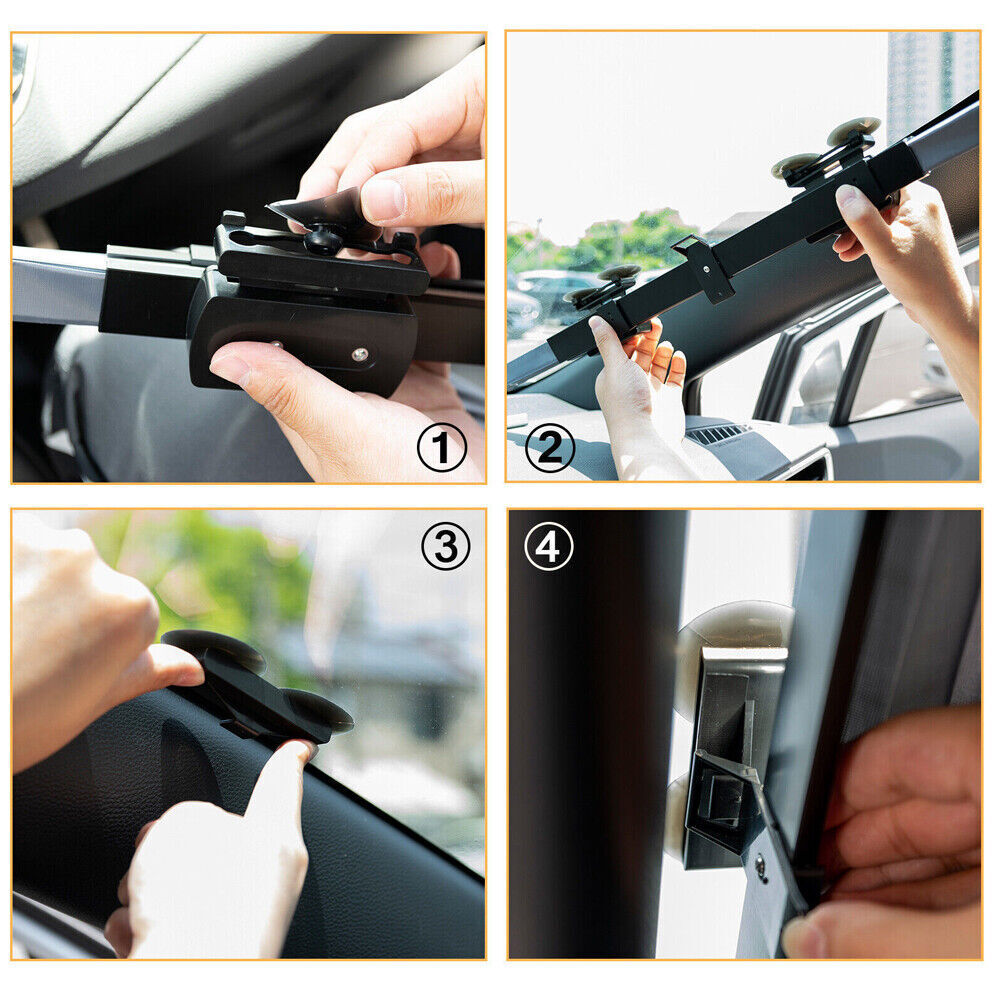 ①
②
③
④