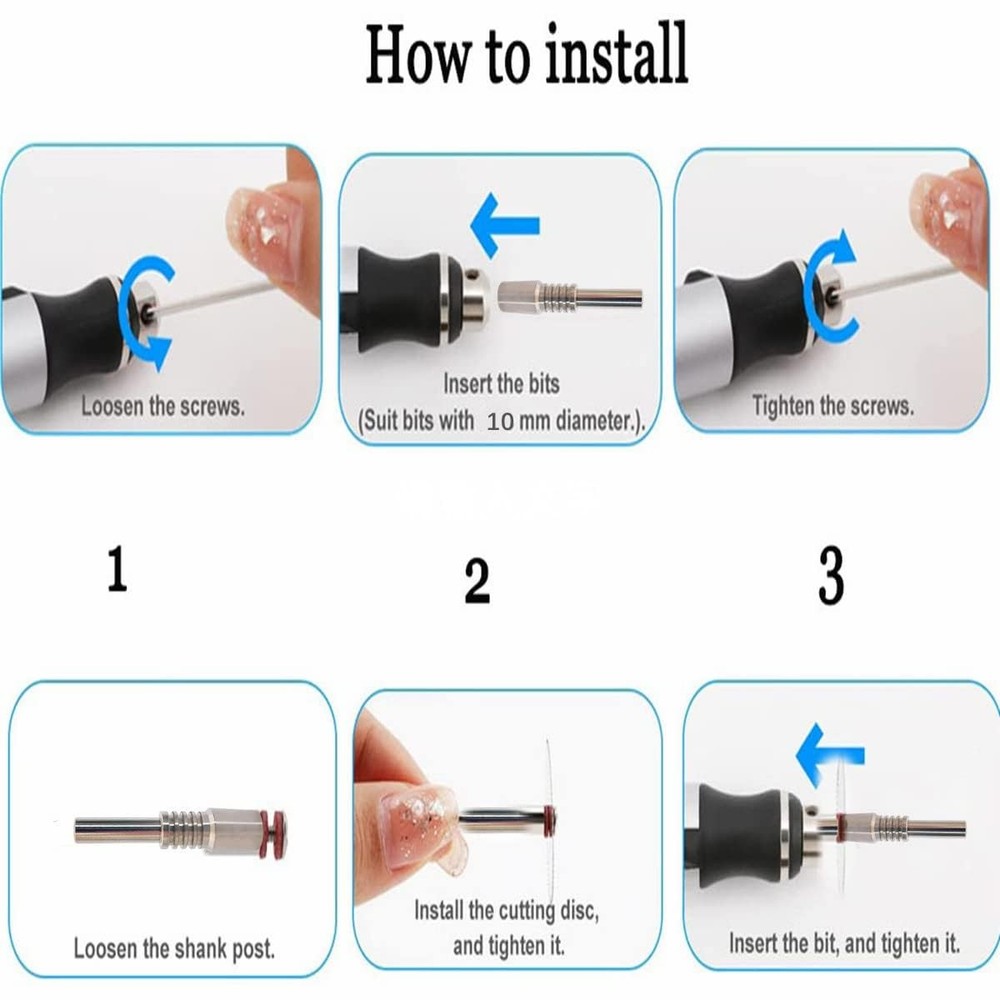 How to install

Loosen the screws.

Insert the bits
(Suit bits with 10 mm diameter.).

Tighten the screws.

1

2

3

Loosen the shank post.

Install the cutting disc,
and tighten it.

Insert the bit, and tighten it.