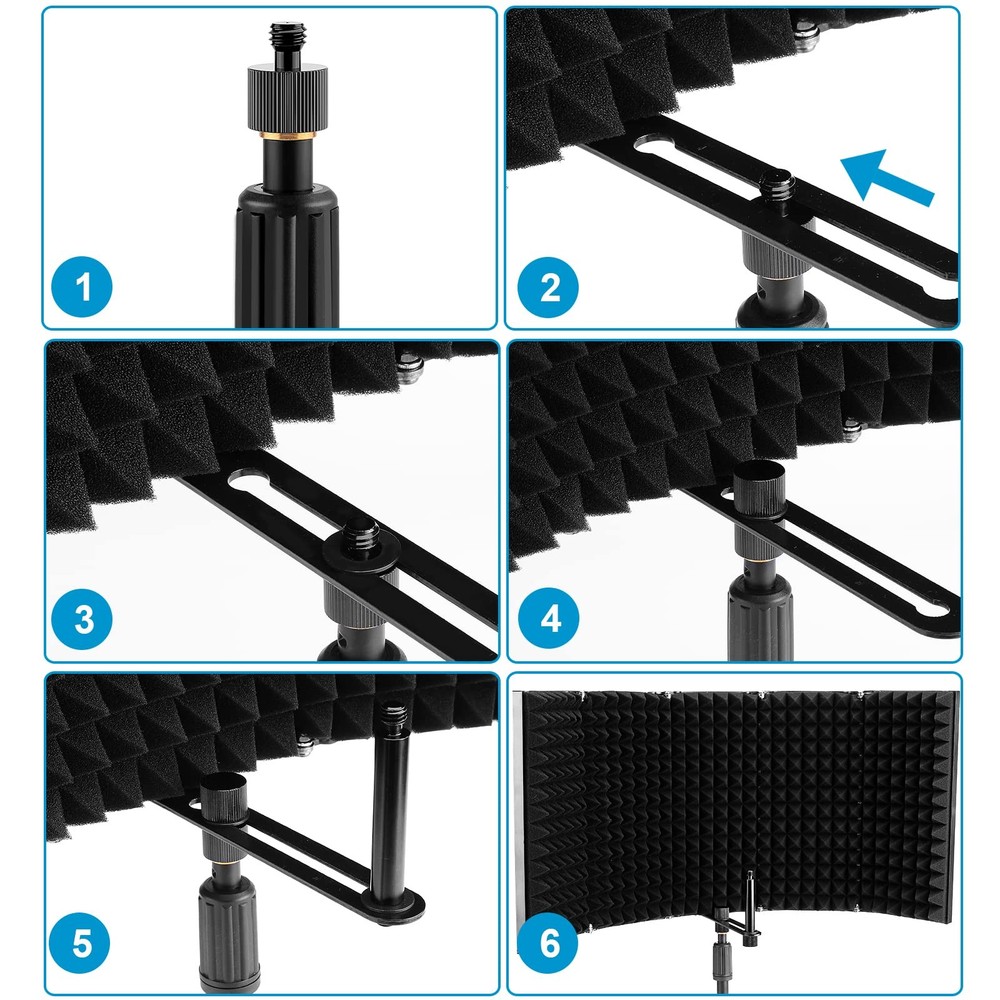 1

2

3

4

5

6