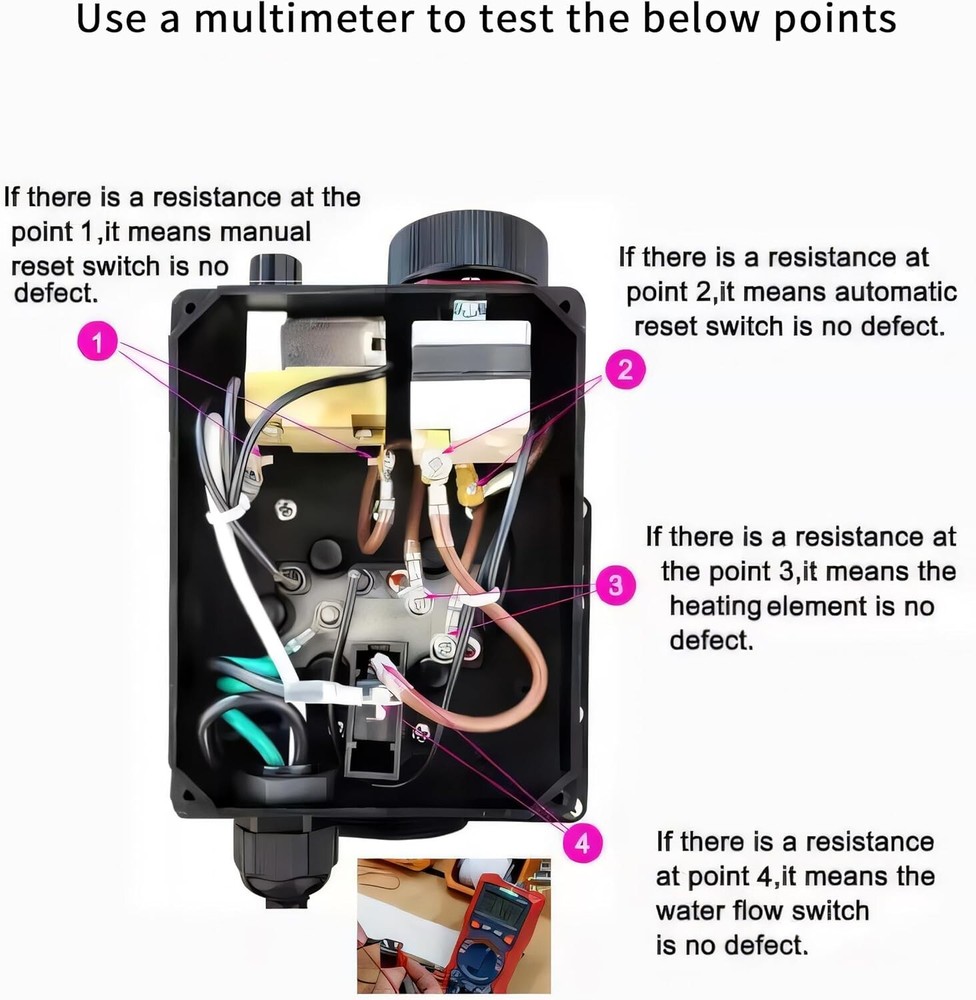 Use a multimeter to test the below points

If there is a resistance at the point 1,it means manual reset switch is no defect.

1

If there is a resistance at point 2,it means automatic reset switch is no defect.

2

If there is a resistance at the point 3,it means the heating element is no defect.

3

4

If there is a resistance at point 4,it means the water flow switch is no defect.