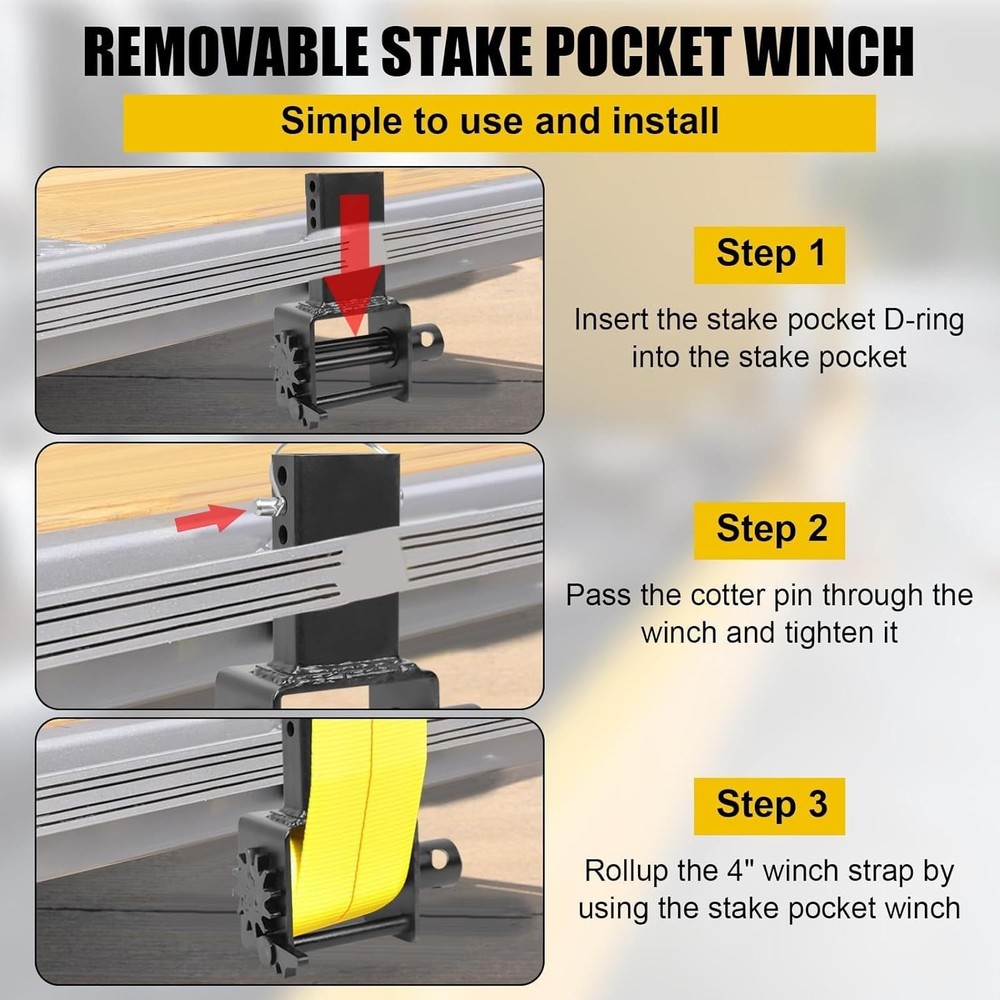 REMOVABLE STAKE POCKET WINCH

Simple to use and install

Step 1

Insert the stake pocket D-ring into the stake pocket

Step 2

Pass the cotter pin through the winch and tighten it

Step 3

Rollup the 4" winch strap by using the stake pocket winch