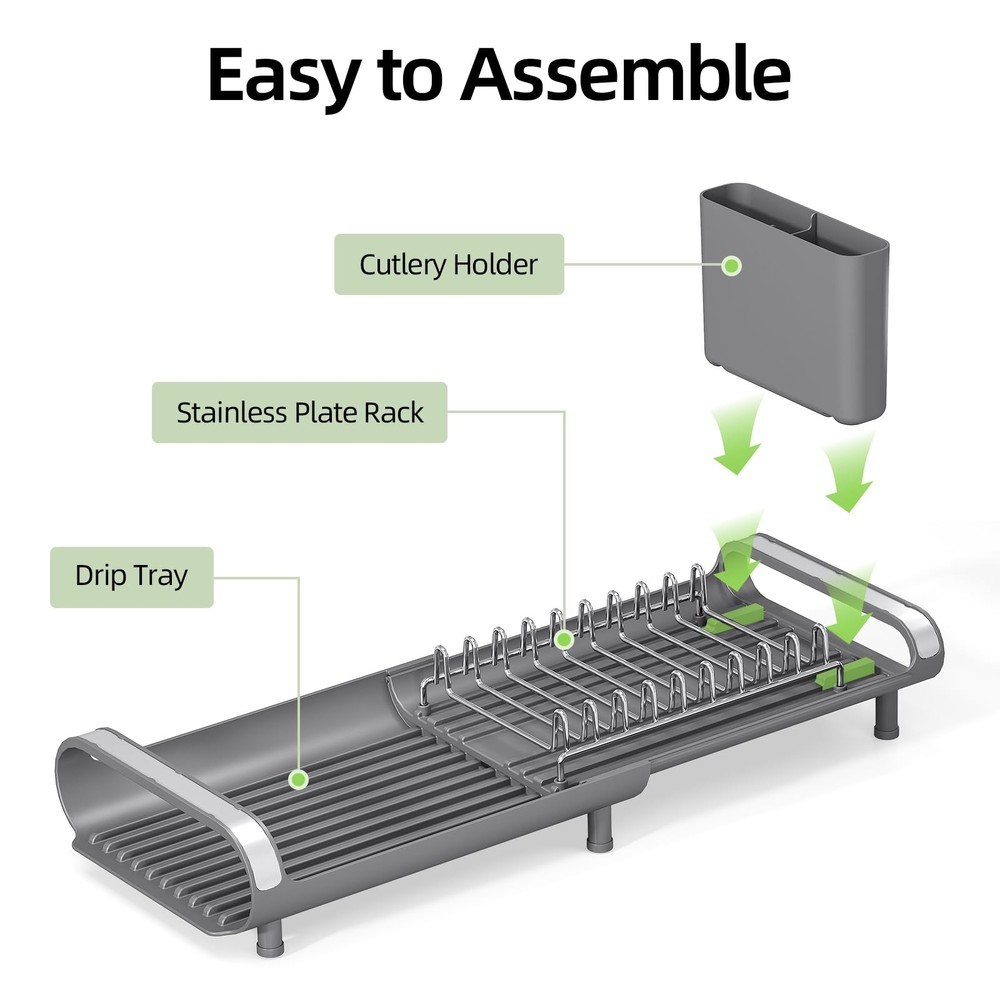 Easy to Assemble

Cutlery Holder

Stainless Plate Rack

Drip Tray