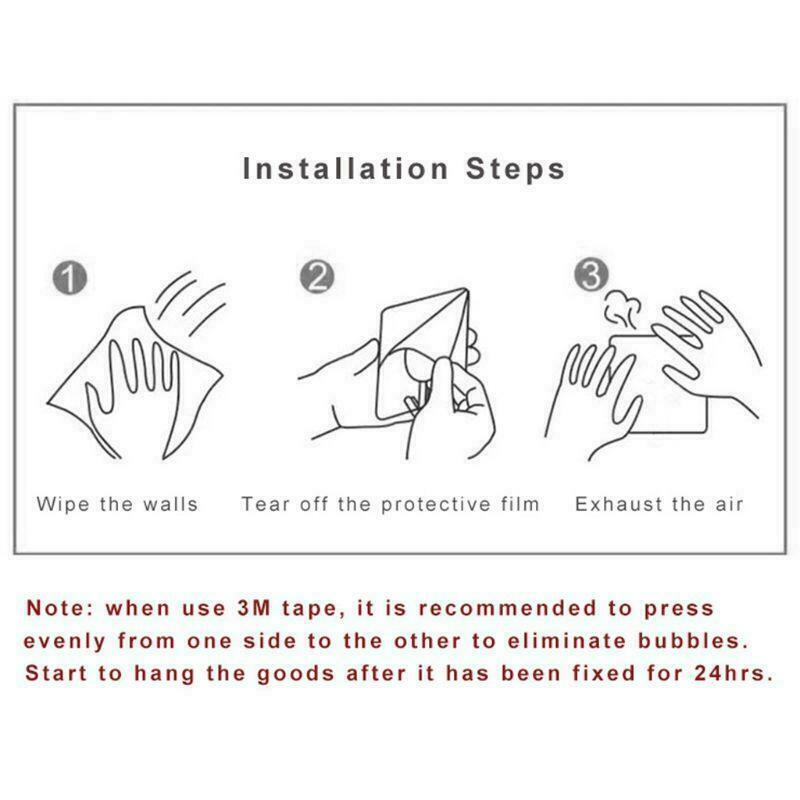 Installation Steps

1

Wipe the walls

2

Tear off the protective film

3

Exhaust the air

Note: when use 3M tape, it is recommended to press evenly from one side to the other to eliminate bubbles. Start to hang the goods after it has been fixed for 24hrs.