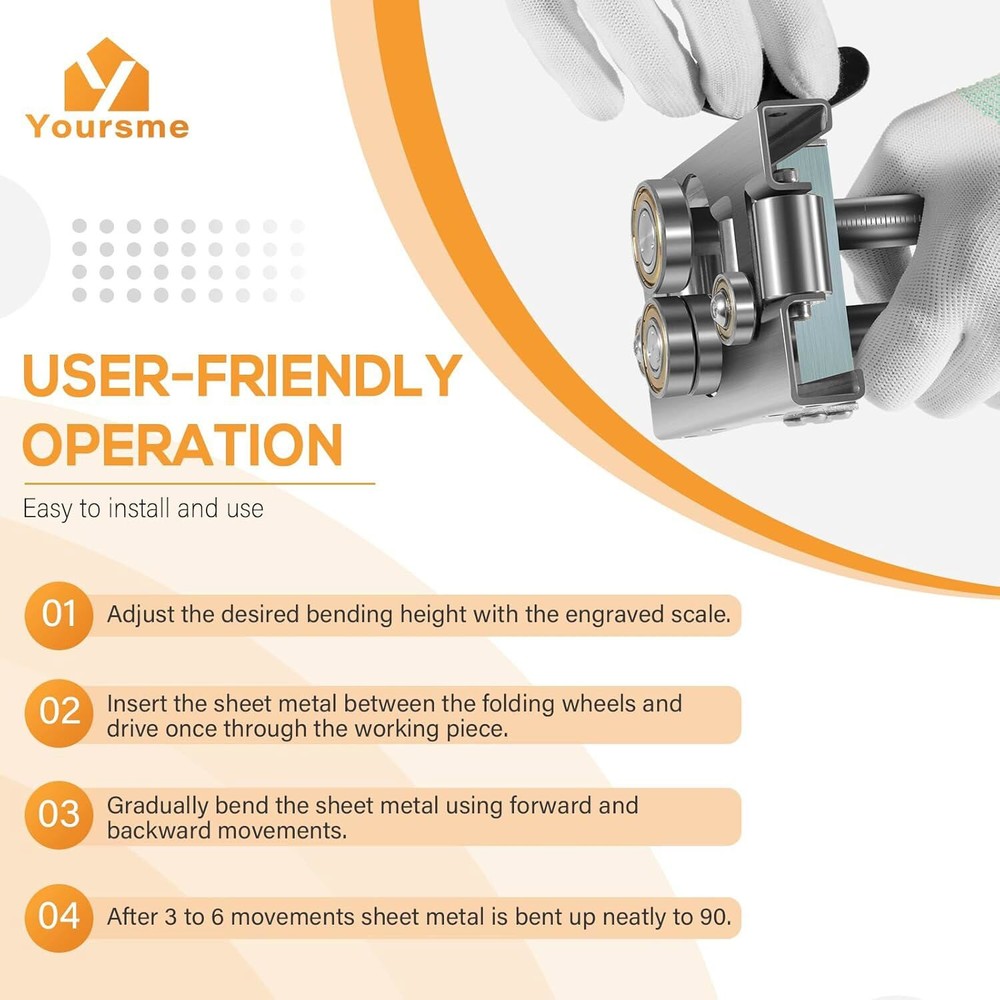 Yoursme

USER-FRIENDLY OPERATION

Easy to install and use

01 Adjust the desired bending height with the engraved scale.

02 Insert the sheet metal between the folding wheels and drive once through the working piece.

03 Gradually bend the sheet metal using forward and backward movements.

04 After 3 to 6 movements sheet metal is bent up neatly to 90.