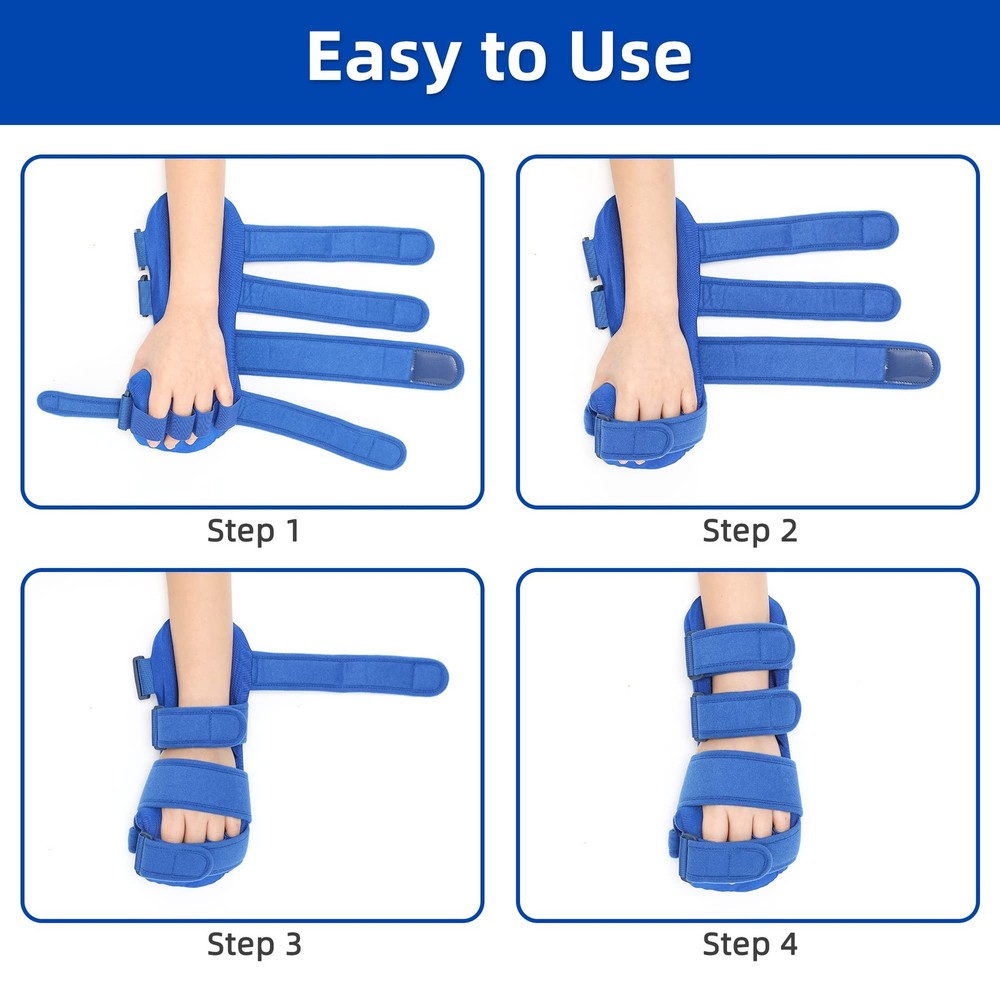 Easy to Use

Step 1

Step 2

Step 3

Step 4