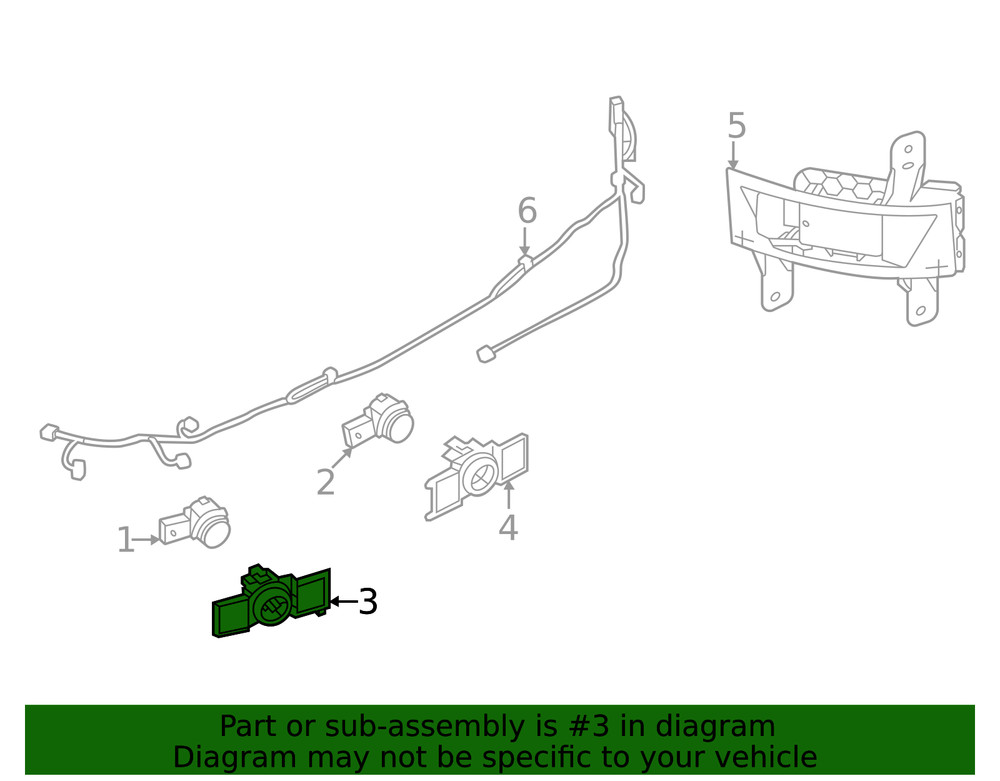 5

6

2

4

1

3

Part or sub-assembly is #3 in diagram
Diagram may not be specific to your vehicle