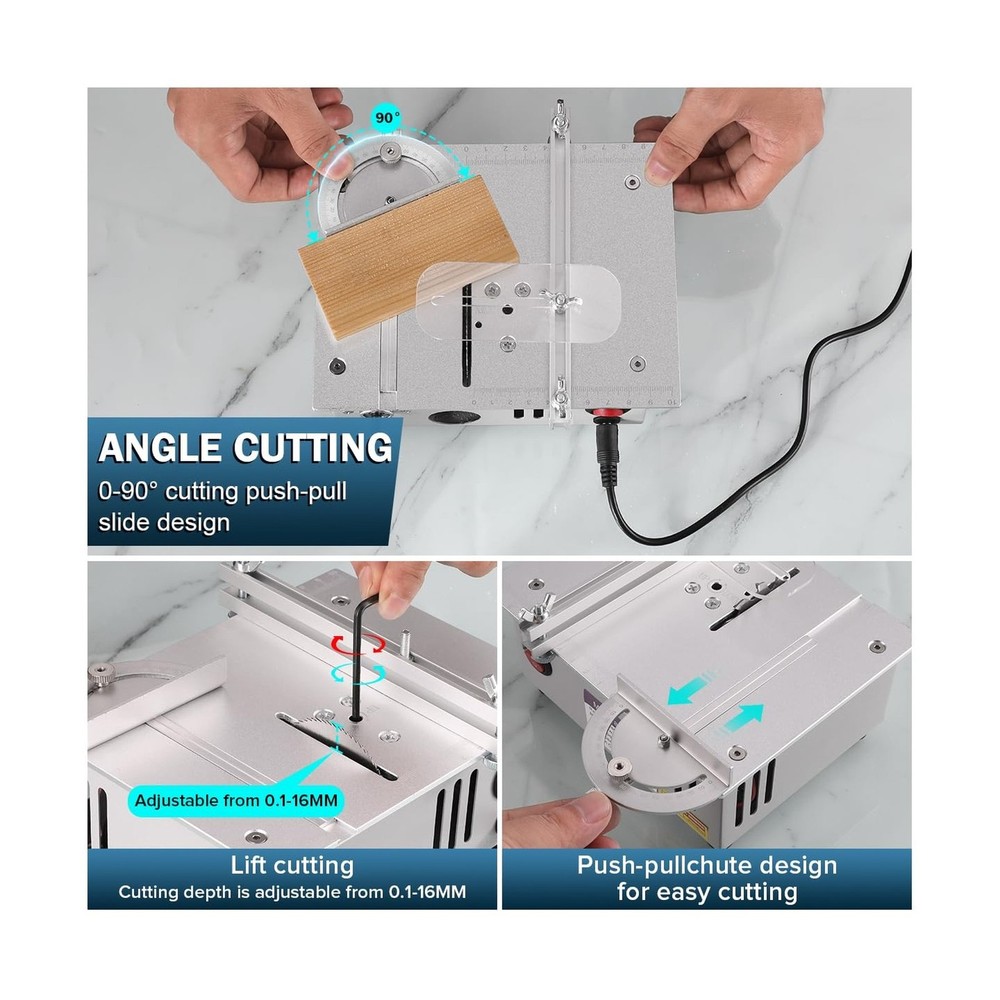 90°

ANGLE CUTTING
0-90° cutting push-pull slide design

Adjustable from 0.1-16MM

Lift cutting
Cutting depth is adjustable from 0.1-16MM

Push-pullchute design for easy cutting