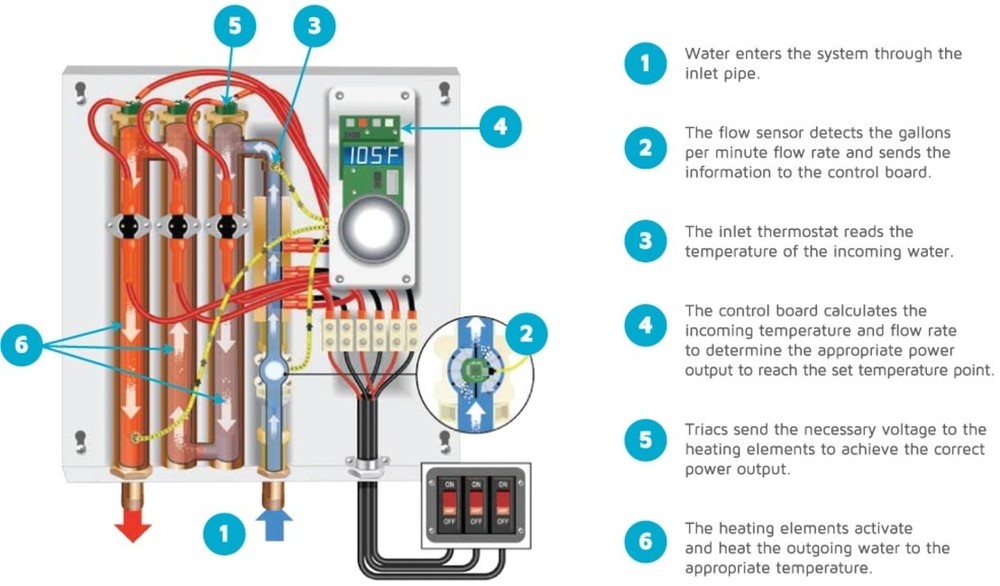 5
3
4
105°F
6
2
ON
OFF
ON
OFF
ON
OFF
1

1 Water enters the system through the inlet pipe.

2 The flow sensor detects the gallons per minute flow rate and sends the information to the control board.

3 The inlet thermostat reads the temperature of the incoming water.

4 The control board calculates the incoming temperature and flow rate to determine the appropriate power output to reach the set temperature point.

5 Triacs send the necessary voltage to the heating elements to achieve the correct power output.

6 The heating elements activate and heat the outgoing water to the appropriate temperature.