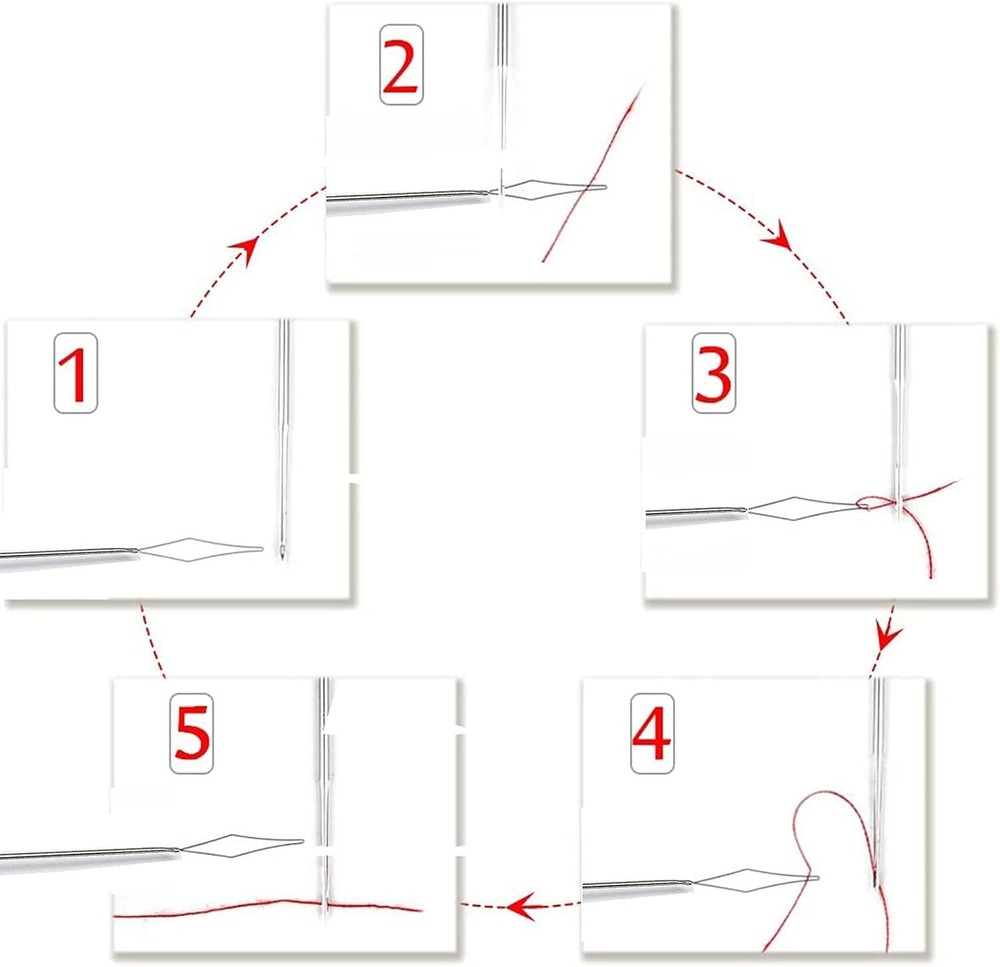 2

1

3

5

4