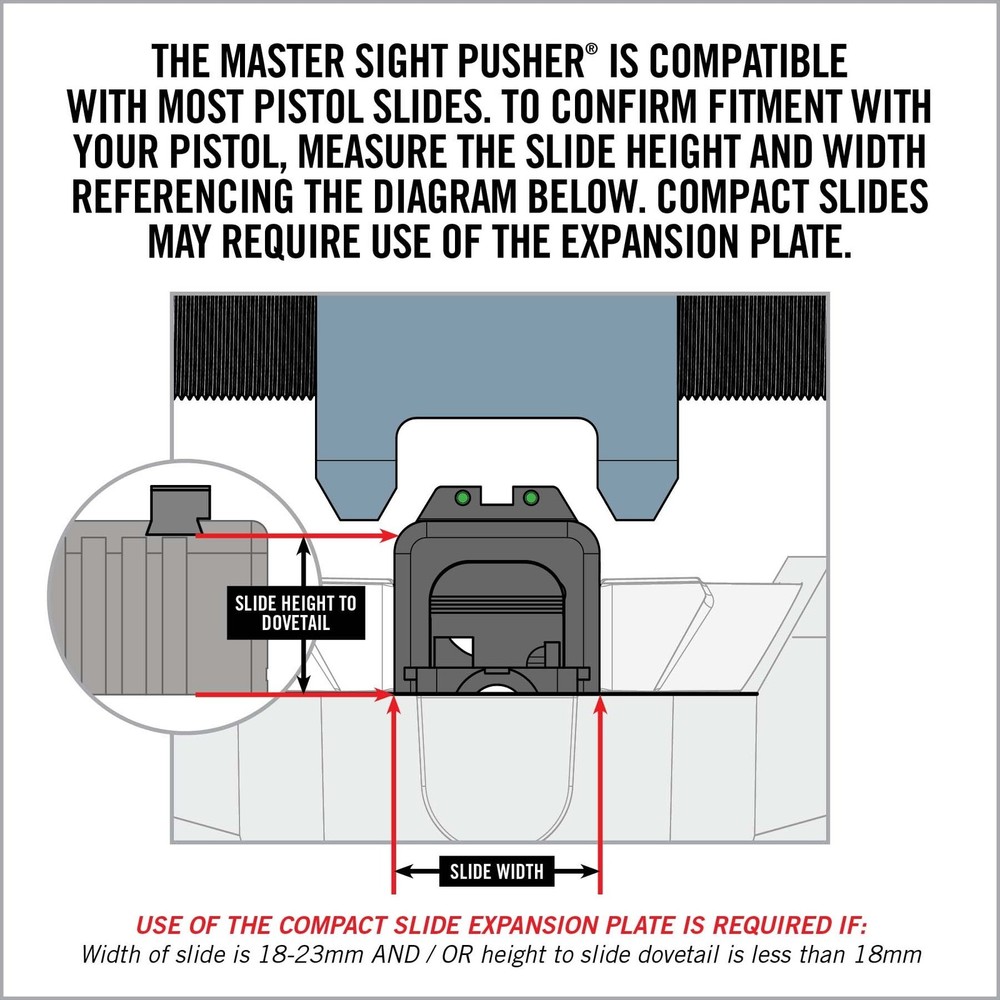 THE MASTER SIGHT PUSHER® IS COMPATIBLE WITH MOST PISTOL SLIDES. TO CONFIRM FITMENT WITH YOUR PISTOL, MEASURE THE SLIDE HEIGHT AND WIDTH REFERENCING THE DIAGRAM BELOW. COMPACT SLIDES MAY REQUIRE USE OF THE EXPANSION PLATE.

SLIDE HEIGHT TO DOVETAIL

SLIDE WIDTH

USE OF THE COMPACT SLIDE EXPANSION PLATE IS REQUIRED IF:
Width of slide is 18-23mm AND / OR height to slide dovetail is less than 18mm