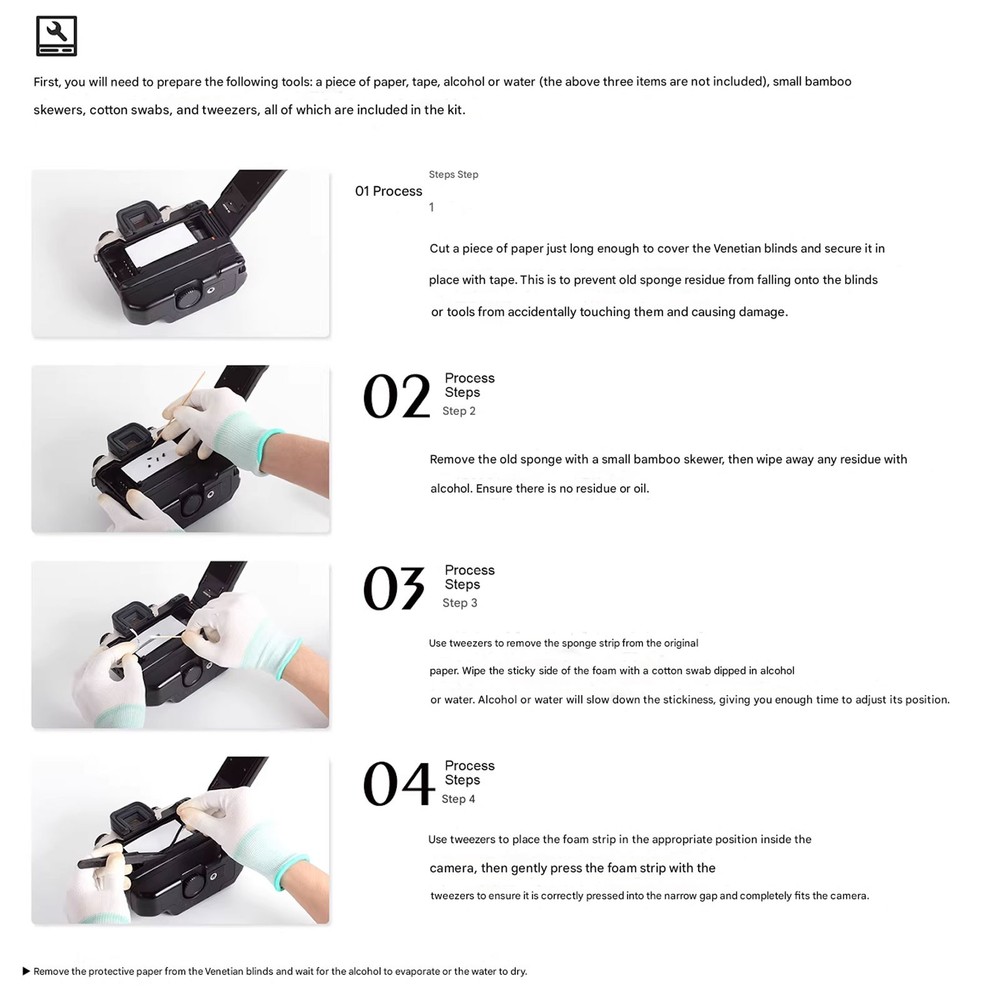 First, you will need to prepare the following tools: a piece of paper, tape, alcohol or water (the above three items are not included), small bamboo skewers, cotton swabs, and tweezers, all of which are included in the kit.

01 Process

Steps Step
1

Cut a piece of paper just long enough to cover the Venetian blinds and secure it in place with tape. This is to prevent old sponge residue from falling onto the blinds or tools from accidentally touching them and causing damage.

02 Process
Steps
Step 2

Remove the old sponge with a small bamboo skewer, then wipe away any residue with alcohol. Ensure there is no residue or oil.

03 Process
Steps
Step 3

Use tweezers to remove the sponge strip from the original paper. Wipe the sticky side of the foam with a cotton swab dipped in alcohol or water. Alcohol or water will slow down the stickiness, giving you enough time to adjust its position.

04 Process
Steps
Step 4

Use tweezers to place the foam strip in the appropriate position inside the camera, then gently press the foam strip with the tweezers to ensure it is correctly pressed into the narrow gap and completely fits the camera.

▶ Remove the protective paper from the Venetian blinds and wait for the alcohol to evaporate or the water to dry.