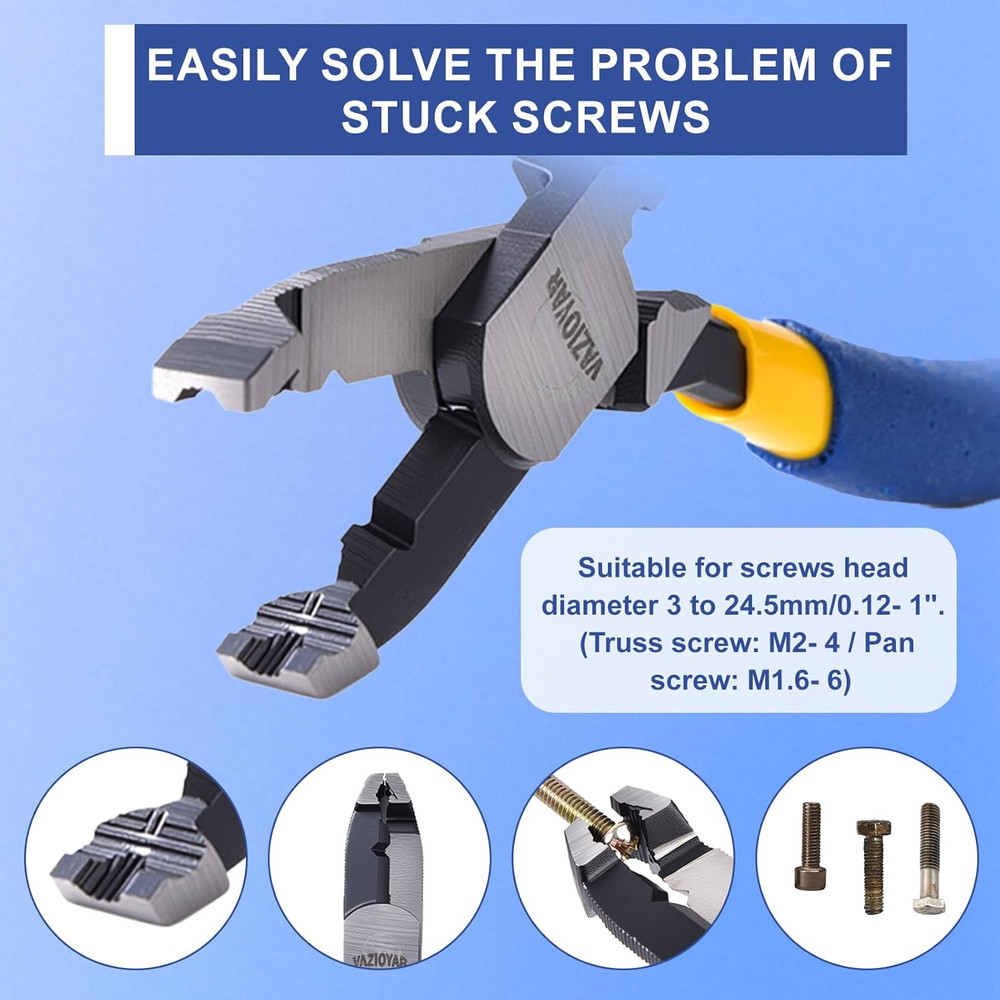 EASILY SOLVE THE PROBLEM OF STUCK SCREWS

VAZIOYAR

Suitable for screws head diameter 3 to 24.5mm/0.12- 1". (Truss screw: M2- 4 / Pan screw: M1.6- 6)

VAZIOYAR