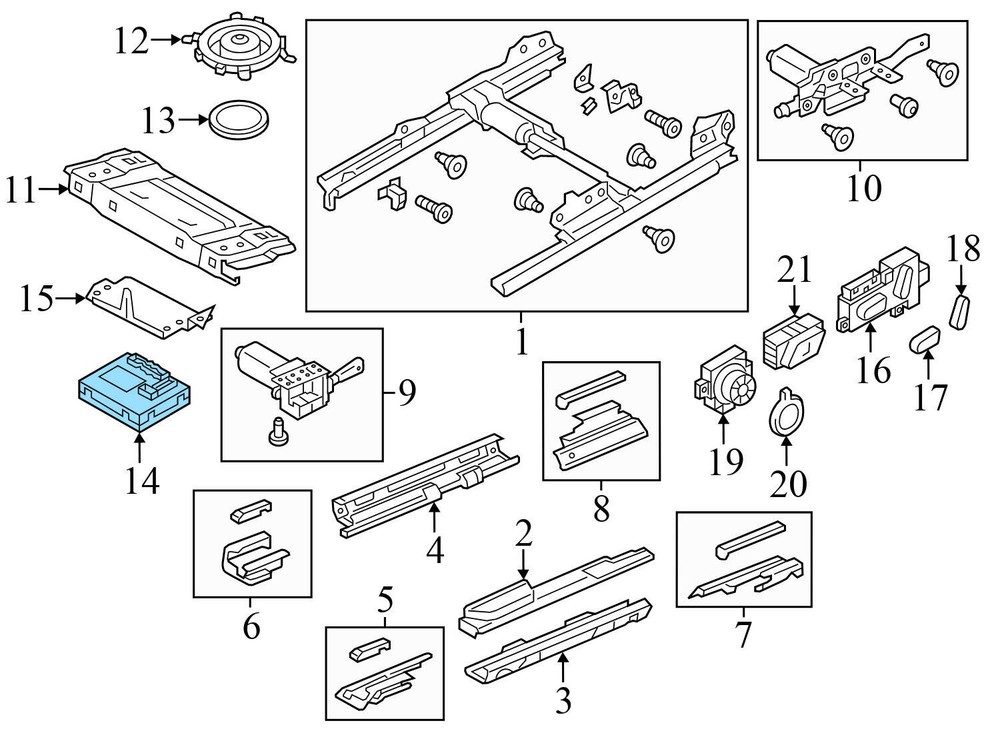 12
13
11
15
14
1
10
9
21
18
16
17
19
20
8
4
6
2
5
3
7