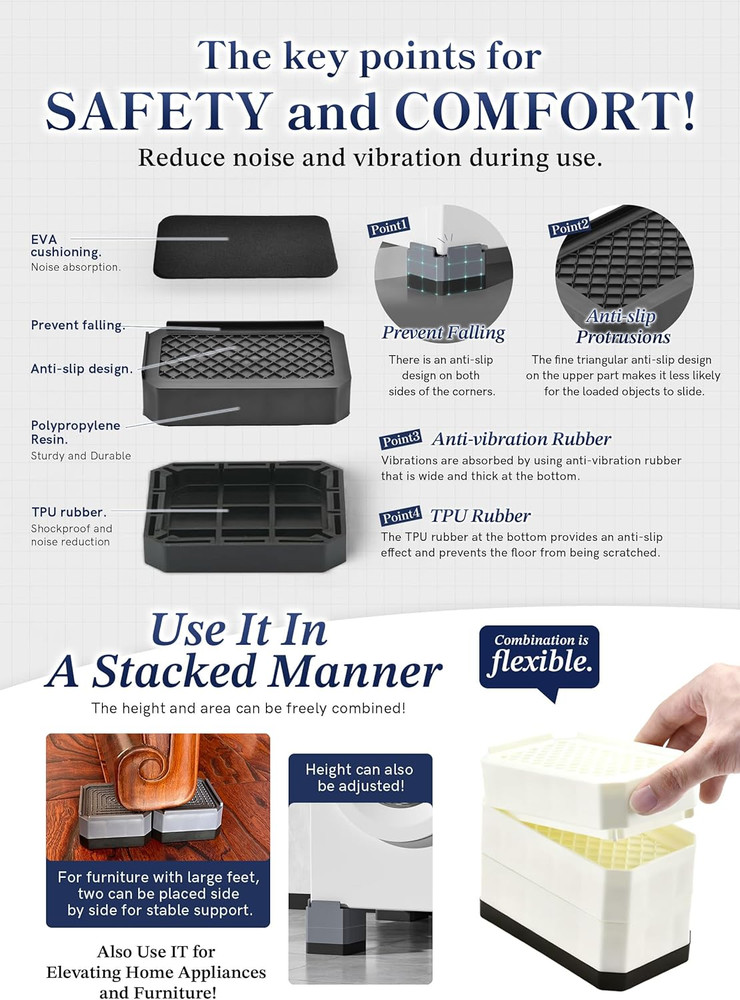 The key points for
SAFETY and COMFORT!
Reduce noise and vibration during use.

EVA cushioning.
Noise absorption.

Prevent falling.

Anti-slip design.

Polypropylene Resin.
Sturdy and Durable

TPU rubber.
Shockproof and noise reduction

Point1
Prevent Falling
There is an anti-slip design on both sides of the corners.

Point2
Anti-slip Protrusions
The fine triangular anti-slip design on the upper part makes it less likely for the loaded objects to slide.

Point3 Anti-vibration Rubber
Vibrations are absorbed by using anti-vibration rubber that is wide and thick at the bottom.

Point4 TPU Rubber
The TPU rubber at the bottom provides an anti-slip effect and prevents the floor from being scratched.

Use It In
A Stacked Manner
The height and area can be freely combined!

Combination is flexible.

For furniture with large feet, two can be placed side by side for stable support.

Height can also be adjusted!

Also Use IT for Elevating Home Appliances and Furniture!