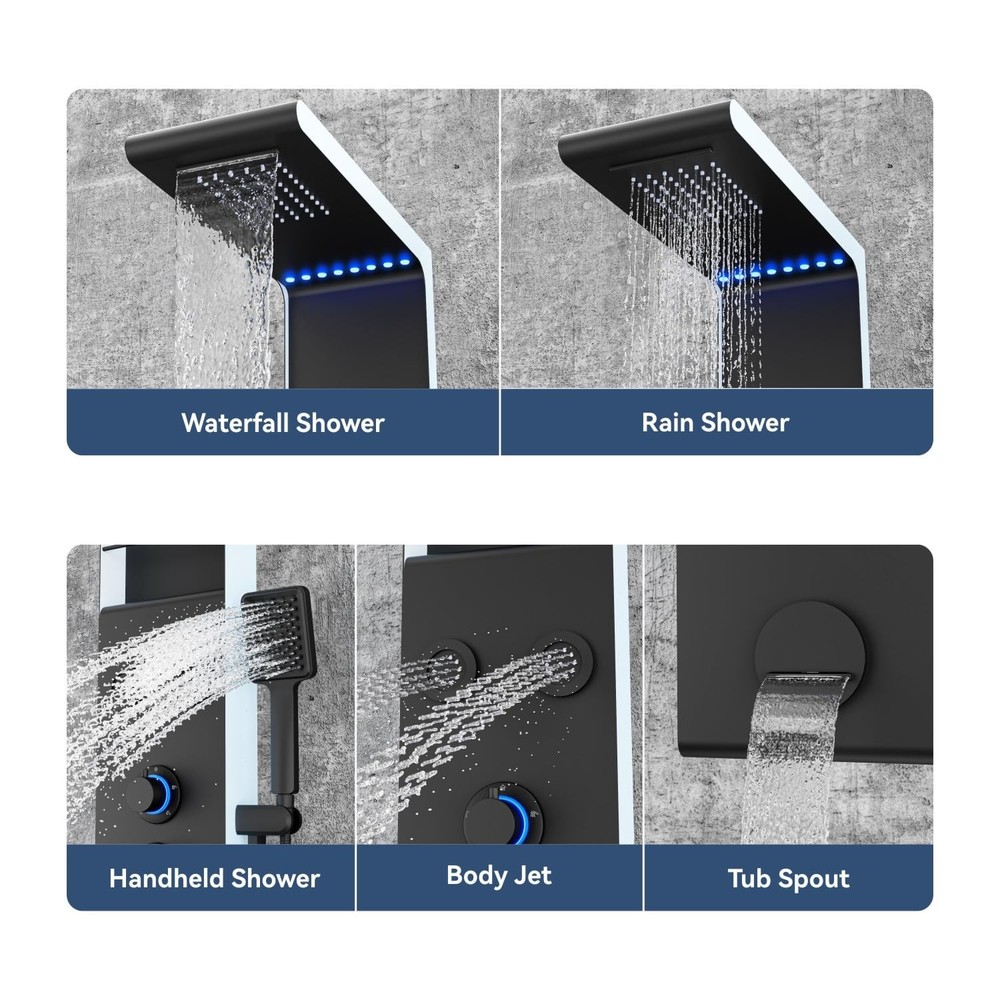 Waterfall Shower

Rain Shower

Handheld Shower

Body Jet

Tub Spout