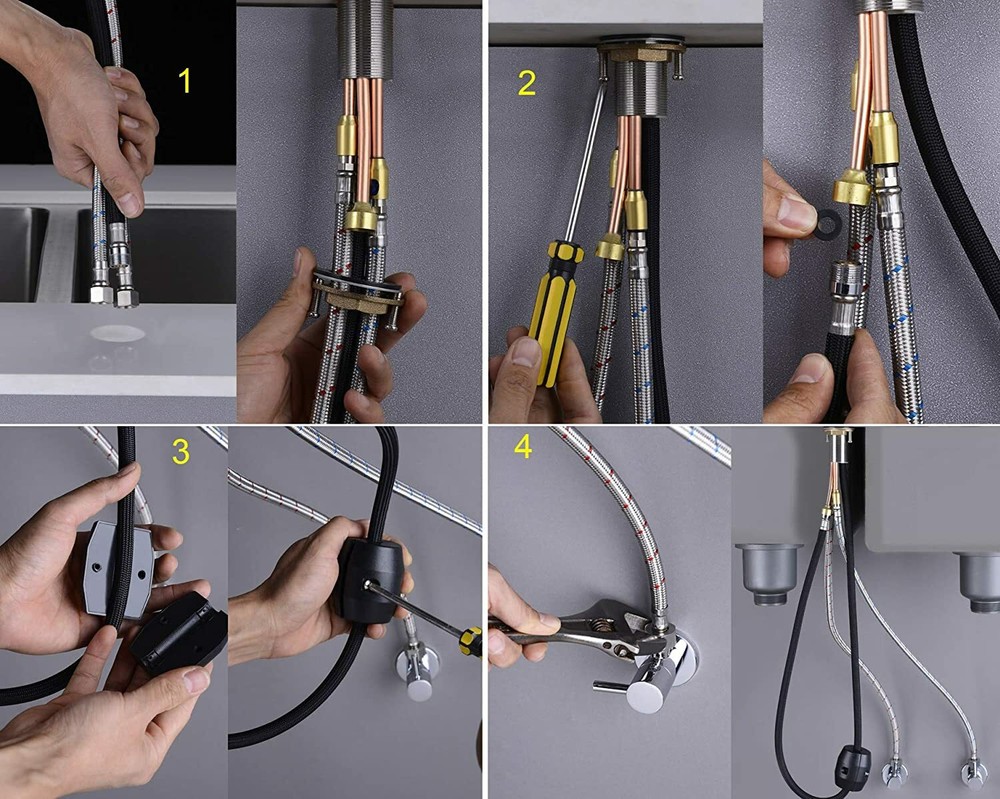 1

2

3

4