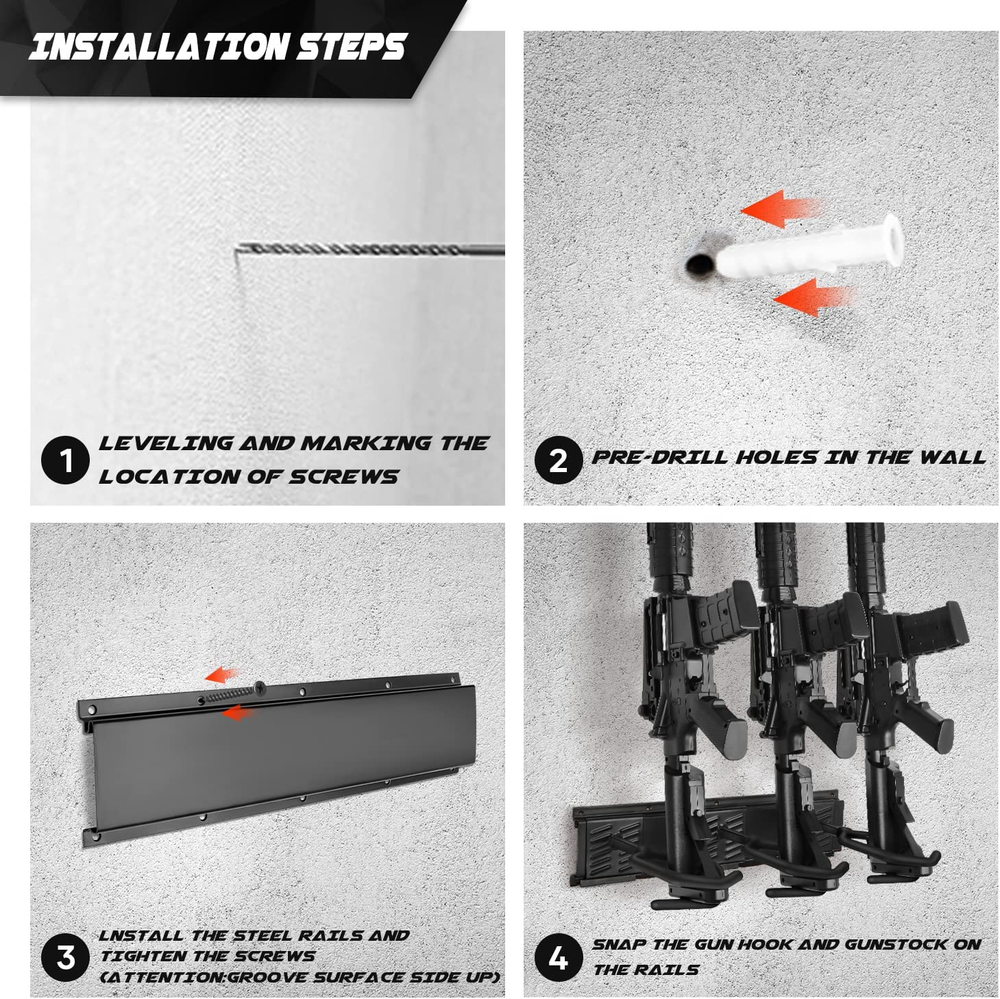 INSTALLATION STEPS

1 LEVELING AND MARKING THE LOCATION OF SCREWS

2 PRE-DRILL HOLES IN THE WALL

3 LNSTALL THE STEEL RAILS AND TIGHTEN THE SCREWS (ATTENTION:GROOVE SURFACE SIDE UP)

4 SNAP THE GUN HOOK AND GUNSTOCK ON THE RAILS