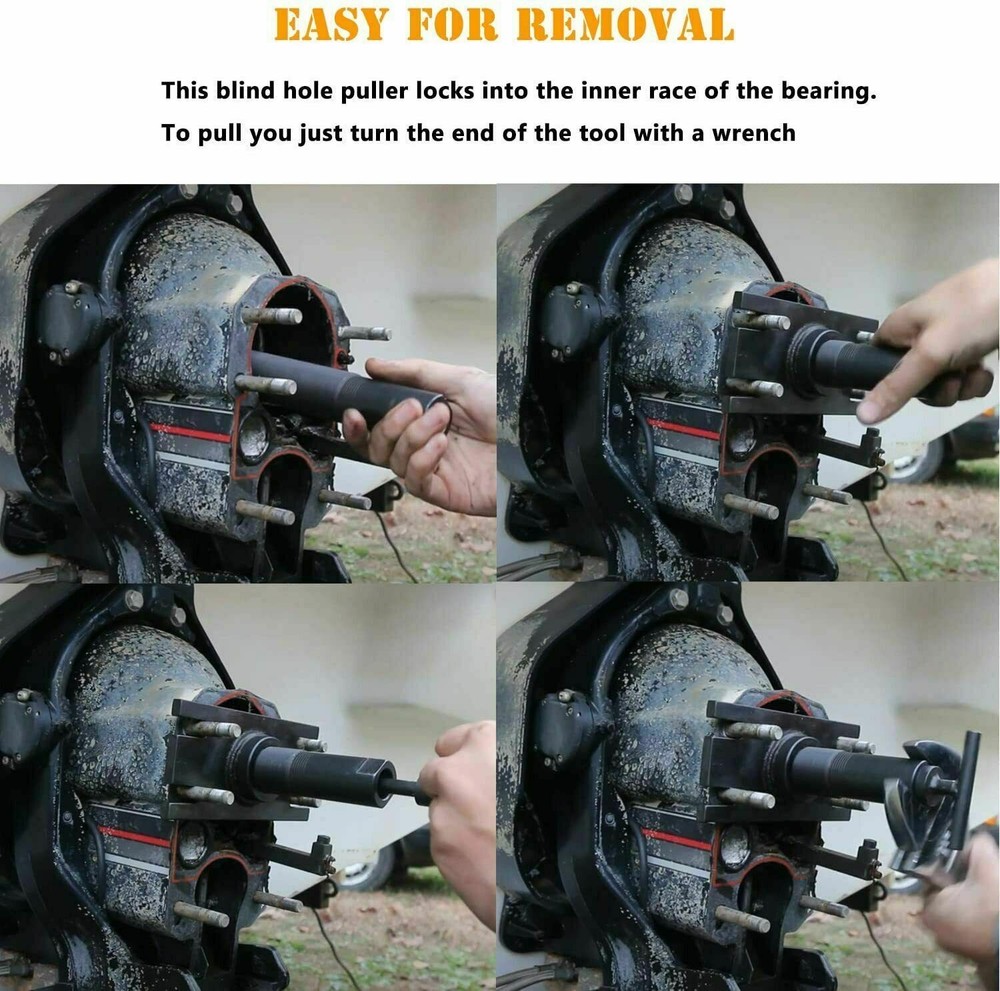 EASY FOR REMOVAL

This blind hole puller locks into the inner race of the bearing.
To pull you just turn the end of the tool with a wrench