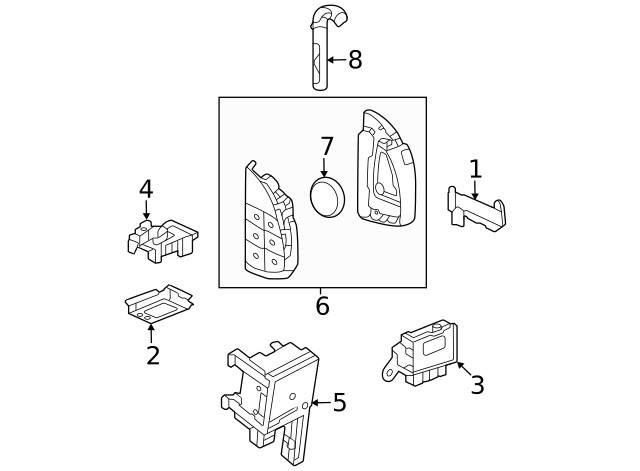 8
7
1
4
6
2
3
5