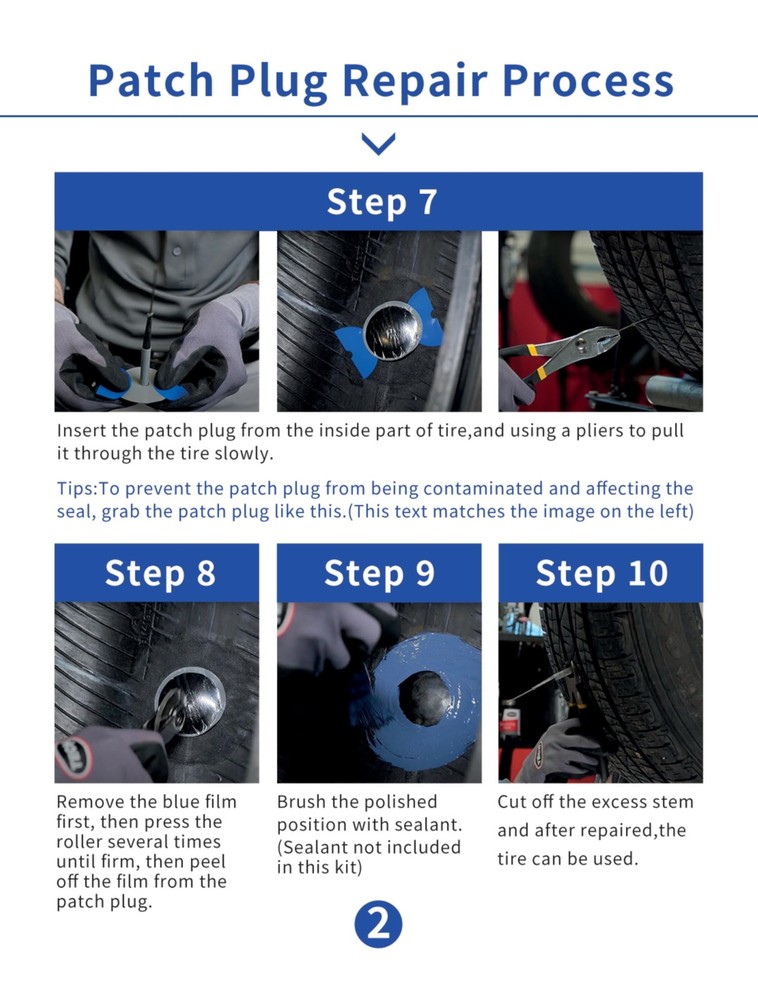 Patch Plug Repair Process

Step 7

Insert the patch plug from the inside part of tire,and using a pliers to pull it through the tire slowly.

Tips:To prevent the patch plug from being contaminated and affecting the seal, grab the patch plug like this.(This text matches the image on the left)

Step 8

Remove the blue film first, then press the roller several times until firm, then peel off the film from the patch plug.

Step 9

Brush the polished position with sealant. (Sealant not included in this kit)

Step 10

Cut off the excess stem and after repaired,the tire can be used.

2