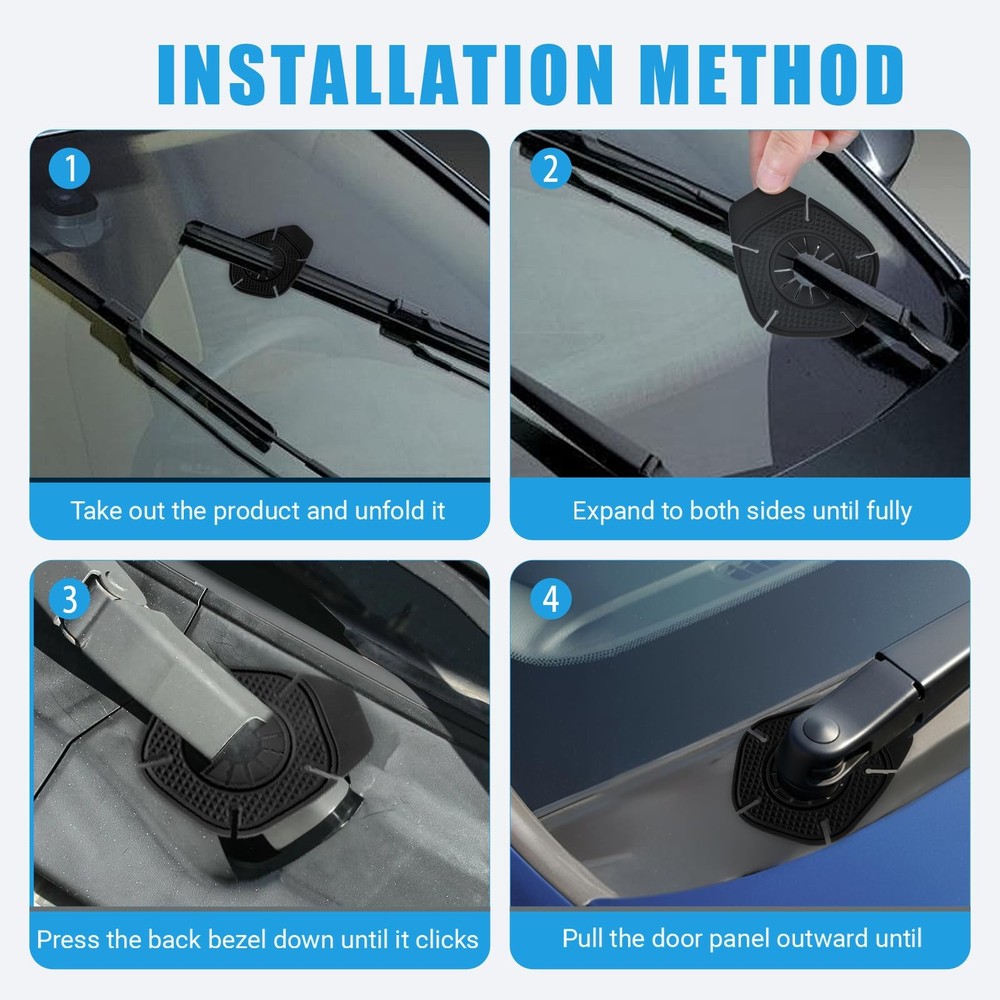 INSTALLATION METHOD

1

Take out the product and unfold it

2

Expand to both sides until fully

3

Press the back bezel down until it clicks

4

Pull the door panel outward until