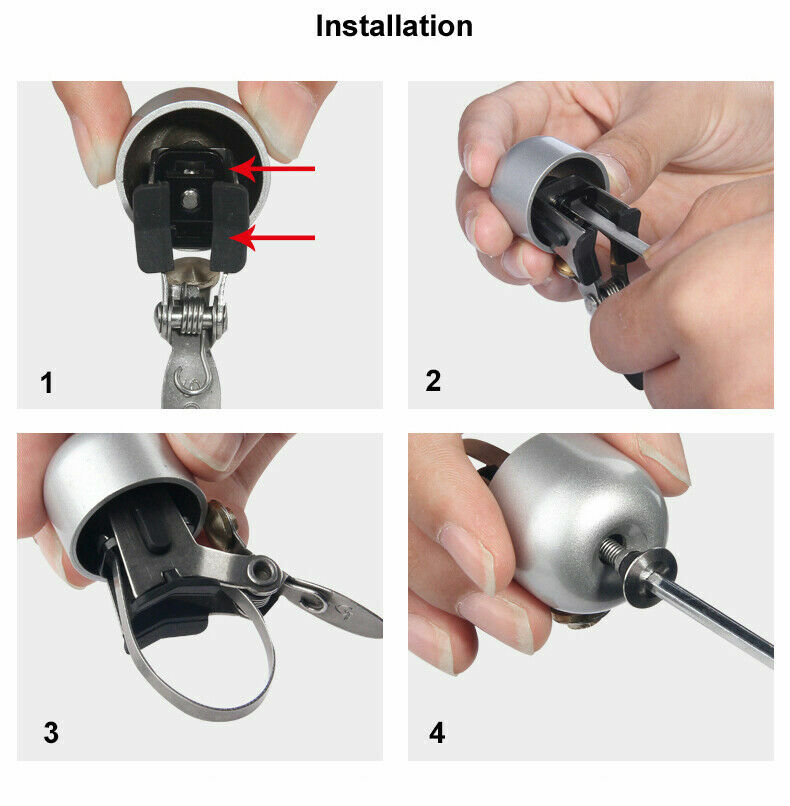 Installation

1

2

3

4