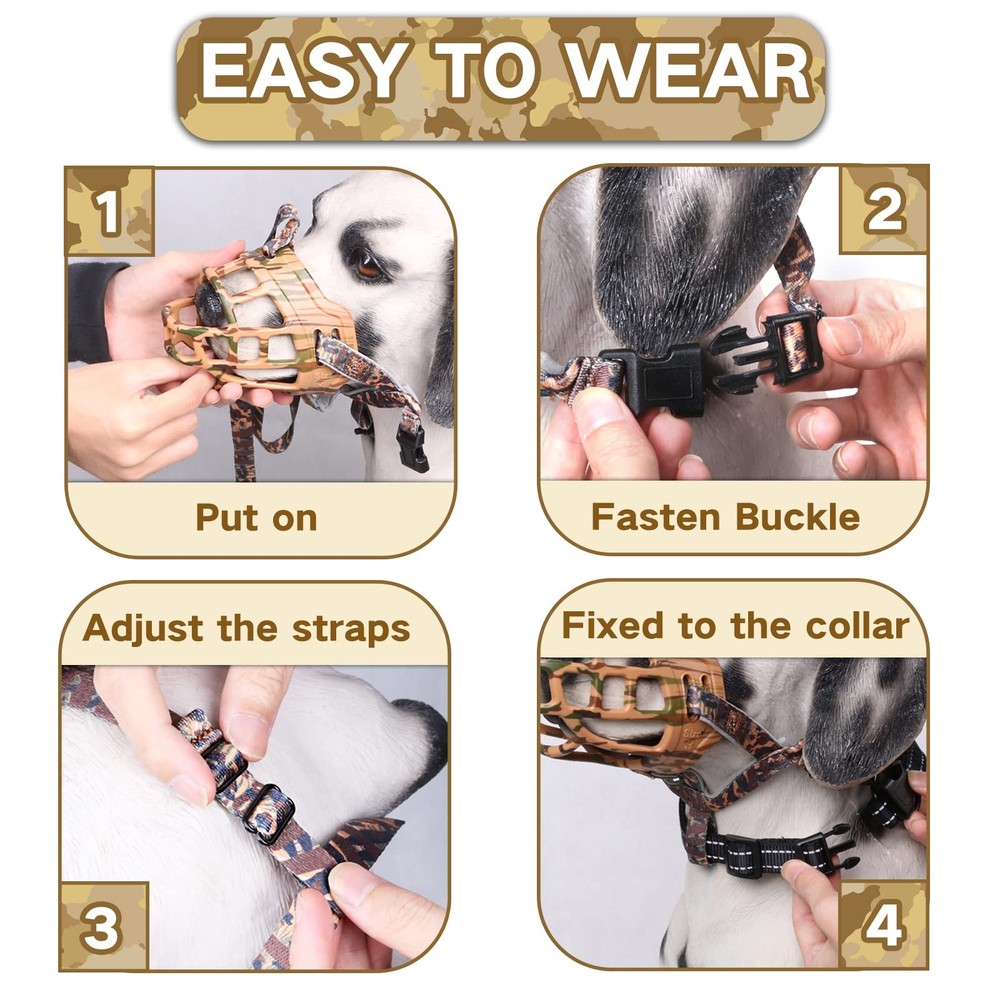 EASY TO WEAR

1

Put on

2

Fasten Buckle

Adjust the straps

3

Fixed to the collar

4