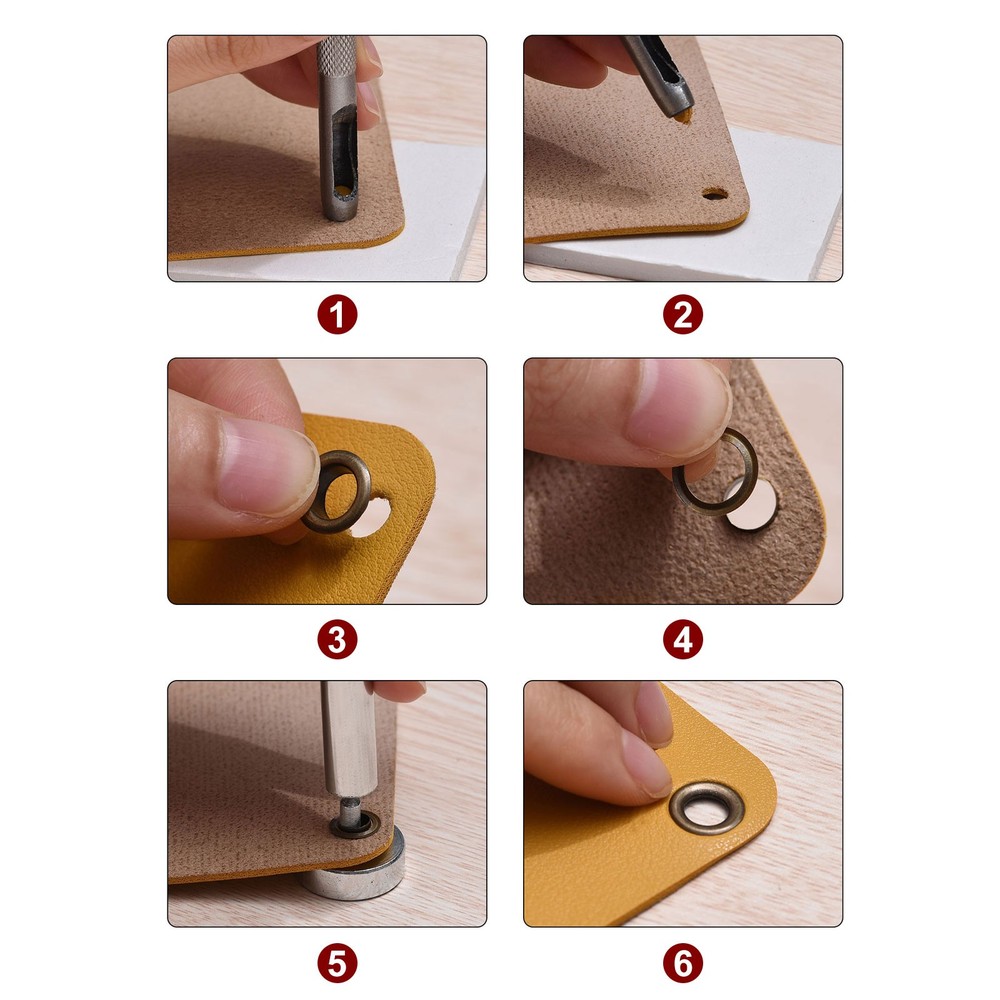 1
2
3
4
5
6