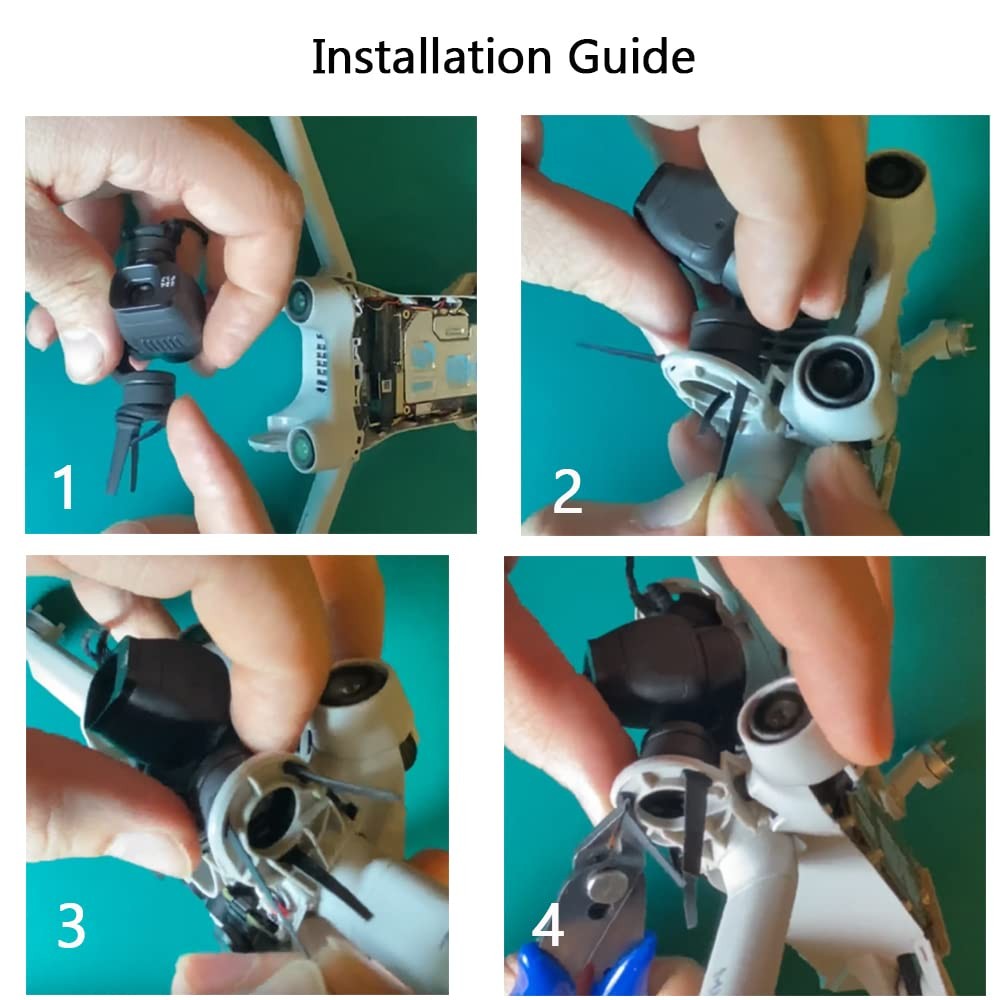 Installation Guide

1

2

3

4