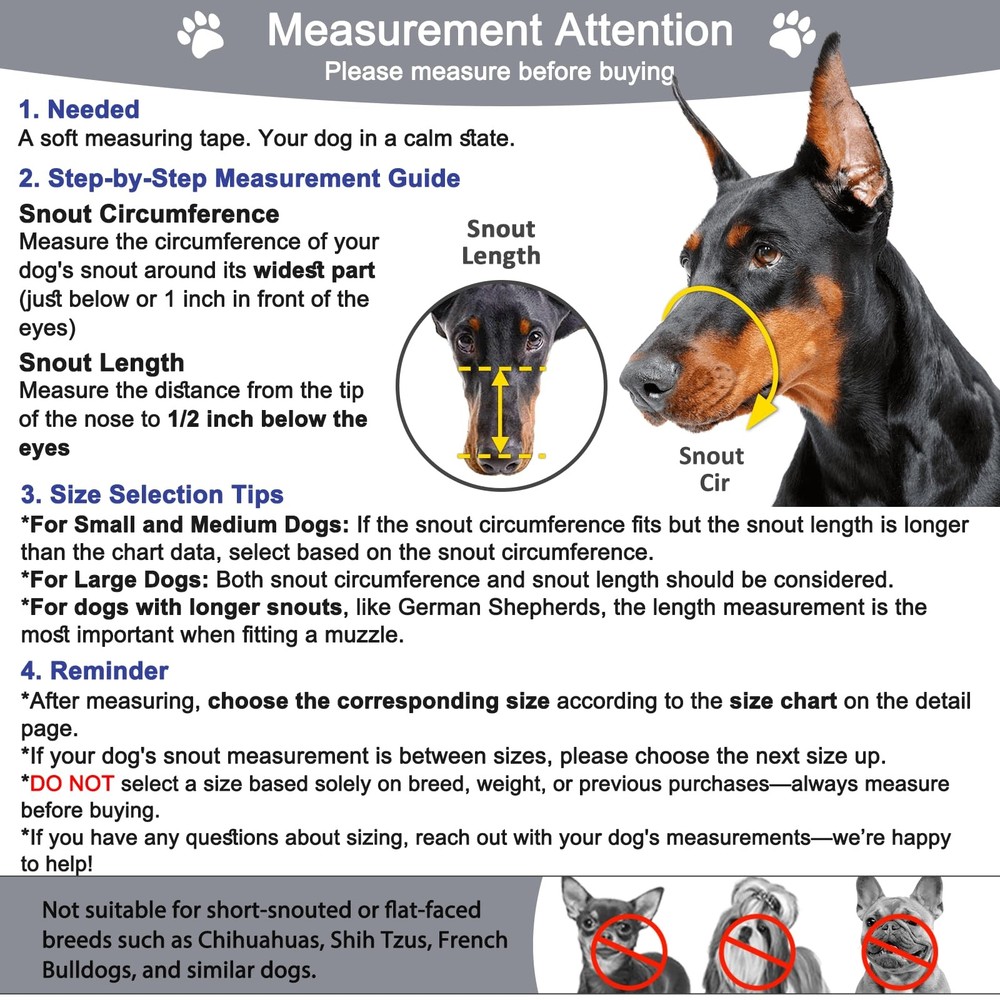 Measurement Attention
Please measure before buying

1. Needed
A soft measuring tape. Your dog in a calm state.

2. Step-by-Step Measurement Guide

Snout Circumference
Measure the circumference of your dog's snout around its widest part (just below or 1 inch in front of the eyes)

Snout Length
Measure the distance from the tip of the nose to 1/2 inch below the eyes

Snout Length

Snout Cir

3. Size Selection Tips
*For Small and Medium Dogs: If the snout circumference fits but the snout length is longer than the chart data, select based on the snout circumference.
*For Large Dogs: Both snout circumference and snout length should be considered.
*For dogs with longer snouts, like German Shepherds, the length measurement is the most important when fitting a muzzle.

4. Reminder
*After measuring, choose the corresponding size according to the size chart on the detail page.
*If your dog's snout measurement is between sizes, please choose the next size up.
*DO NOT select a size based solely on breed, weight, or previous purchases—always measure before buying.
*If you have any questions about sizing, reach out with your dog's measurements—we're happy to help!

Not suitable for short-snouted or flat-faced breeds such as Chihuahuas, Shih Tzus, French Bulldogs, and similar dogs.