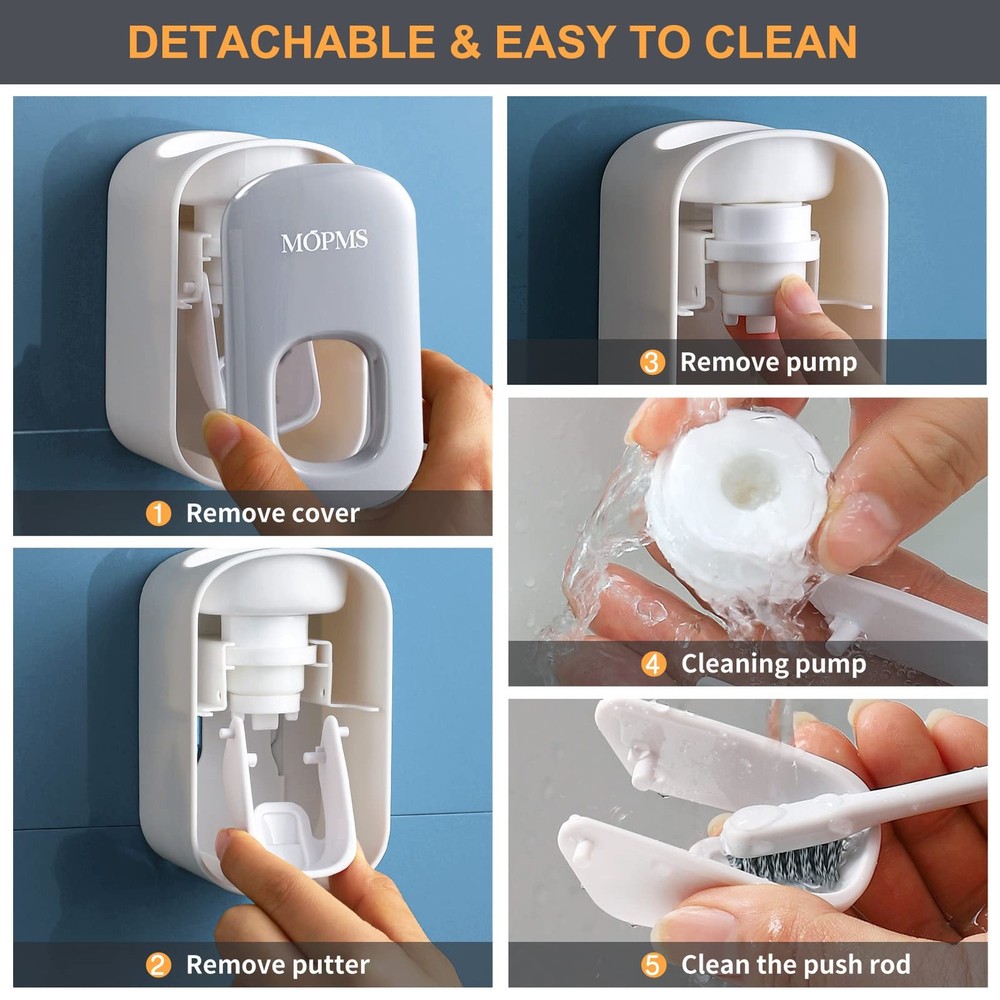 DETACHABLE & EASY TO CLEAN

MOPMS

1 Remove cover

2 Remove putter

3 Remove pump

4 Cleaning pump

5 Clean the push rod