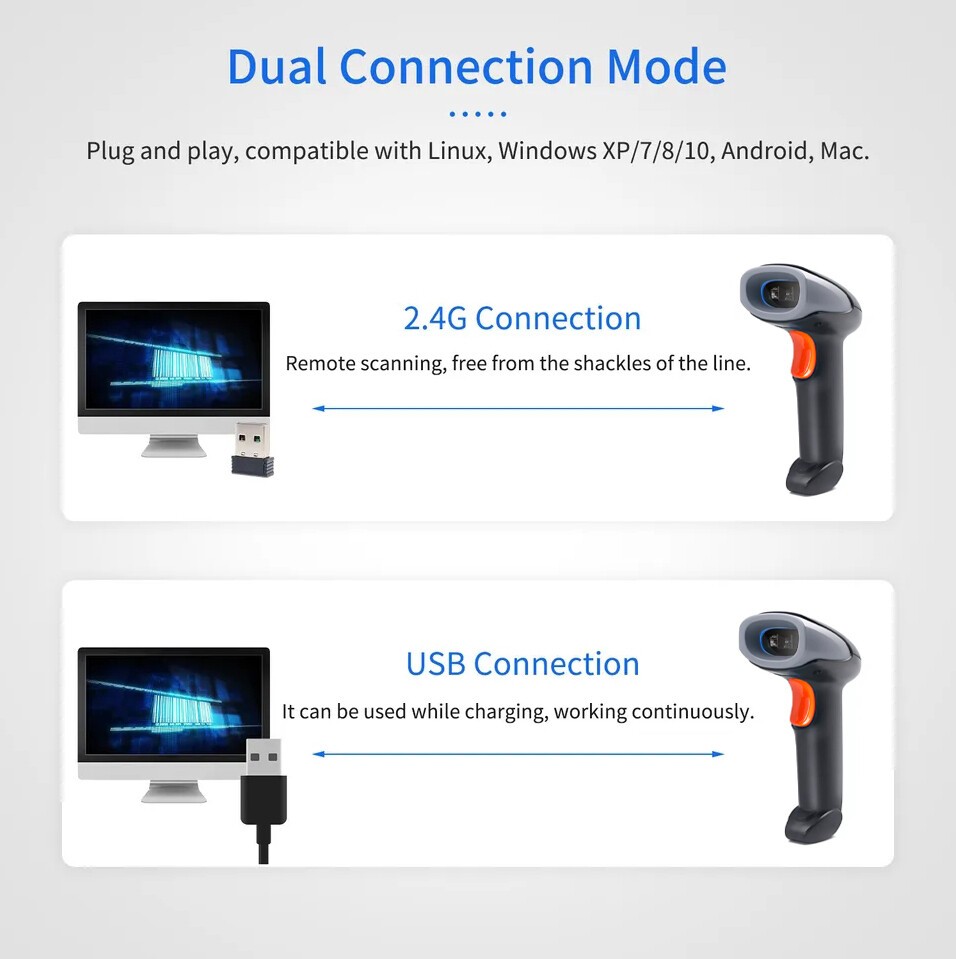 Dual Connection Mode

Plug and play, compatible with Linux, Windows XP/7/8/10, Android, Mac.

2.4G Connection

Remote scanning, free from the shackles of the line.

USB Connection

It can be used while charging, working continuously.