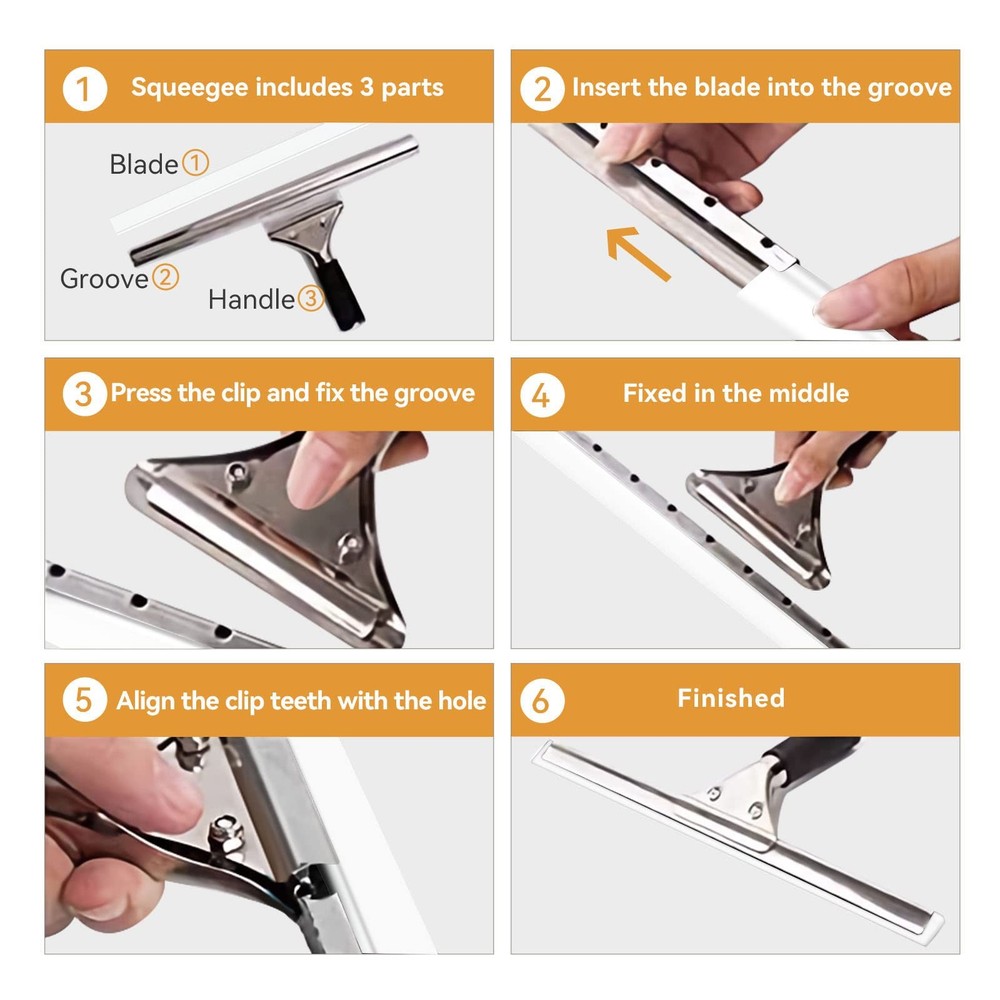 1 Squeegee includes 3 parts

Blade①

Groove②

Handle③

2 Insert the blade into the groove

3 Press the clip and fix the groove

4 Fixed in the middle

5 Align the clip teeth with the hole

6 Finished